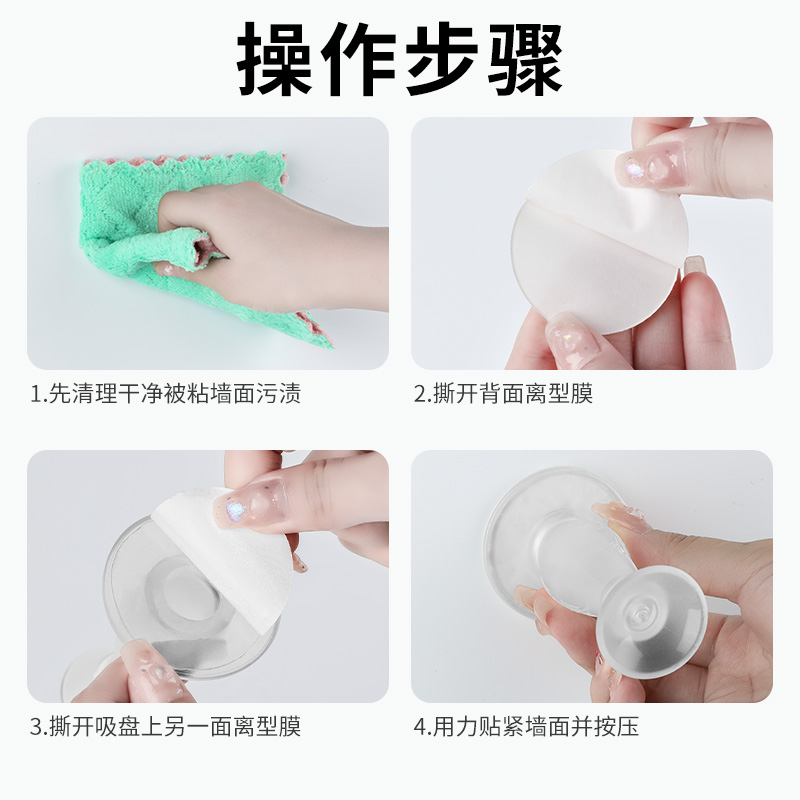 操作步骤

1.先清理干净被粘墙面污渍

2.撕开背面离型膜

3.撕开吸盘上另一面离型膜

4.用力贴紧墙面并按压