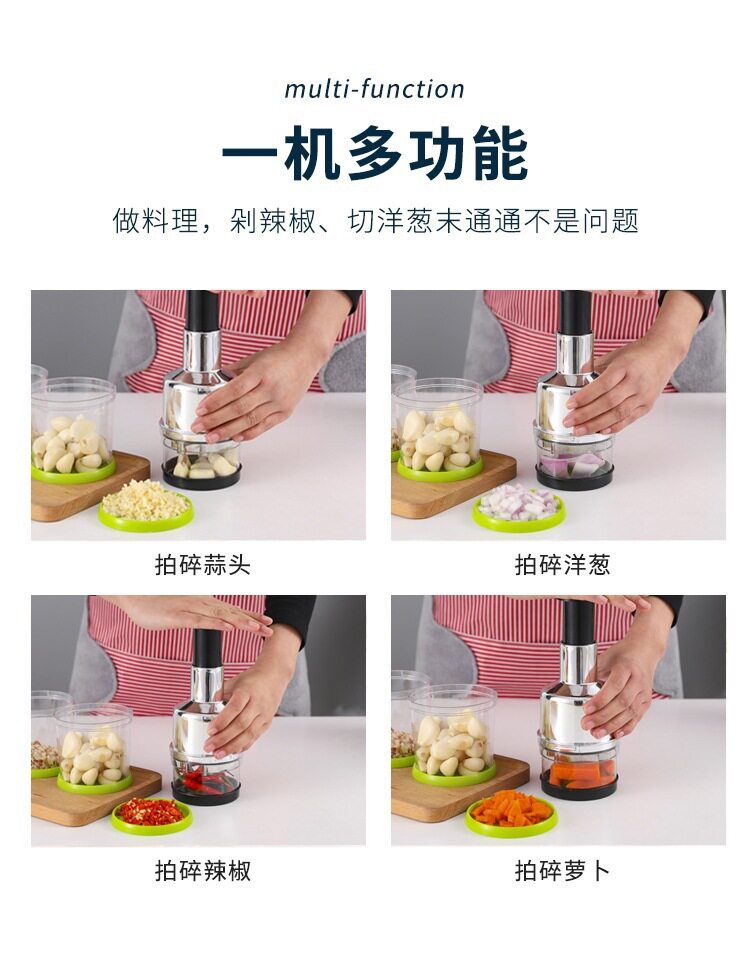 multi-function

一机多功能

做料理，剁辣椒、切洋葱末通通不是问题

拍碎蒜头

拍碎洋葱

拍碎辣椒

拍碎萝卜