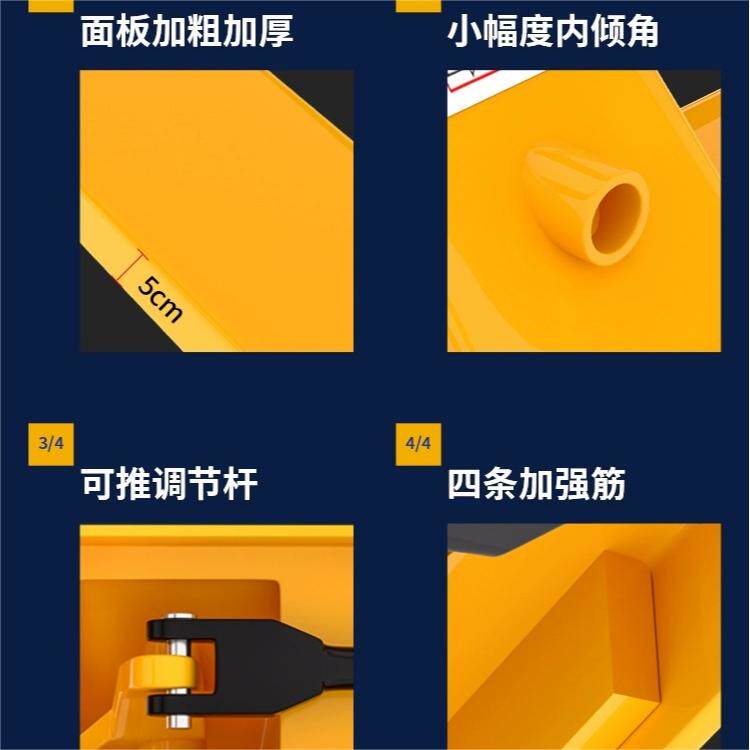 面板加粗加厚

5cm

小幅度内倾角

3/4

可推调节杆

4/4

四条加强筋