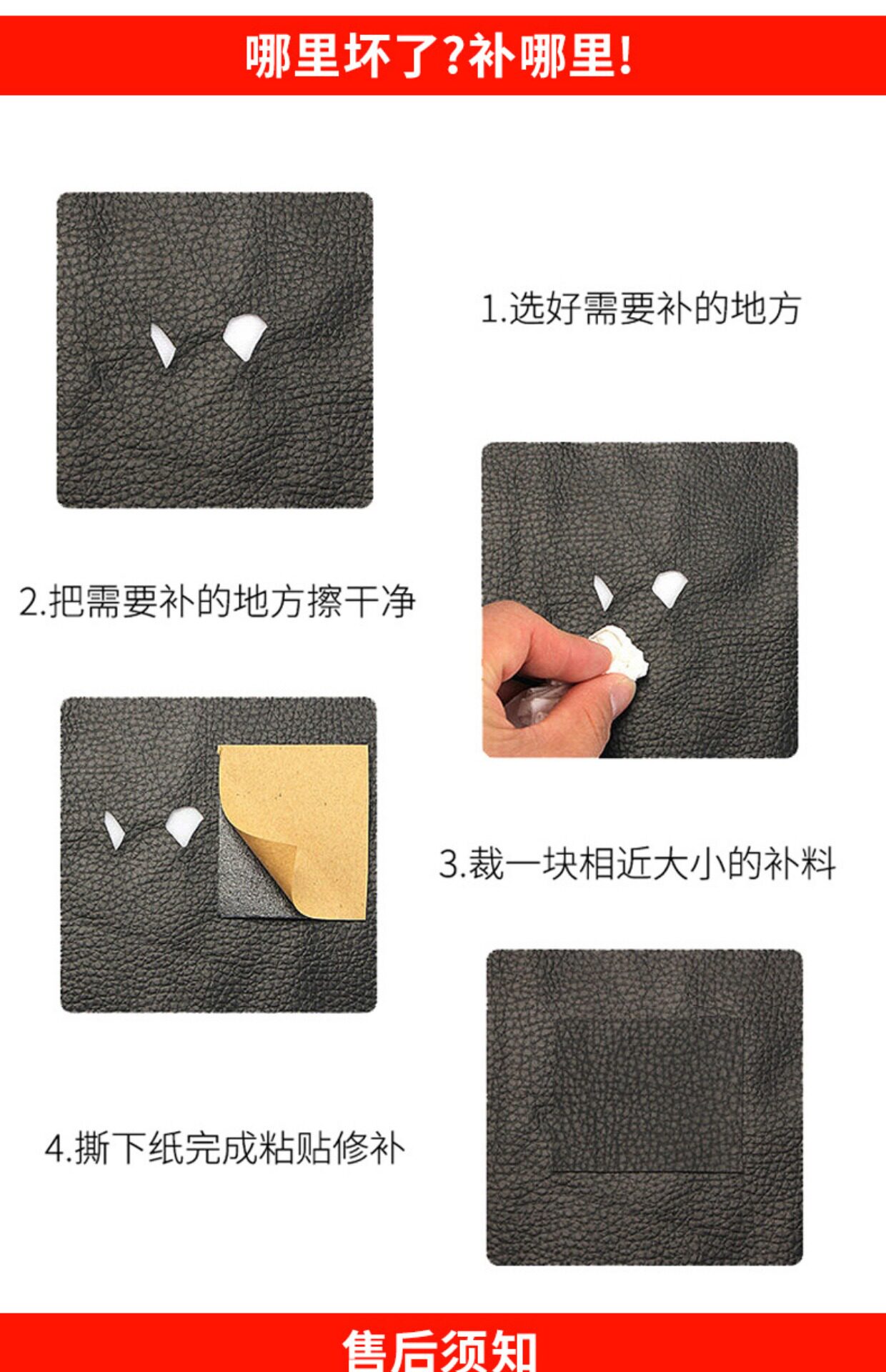 哪里坏了?补哪里!

1.选好需要补的地方

2.把需要补的地方擦干净

3.裁一块相近大小的补料

4.撕下纸完成粘贴修补

售后须知