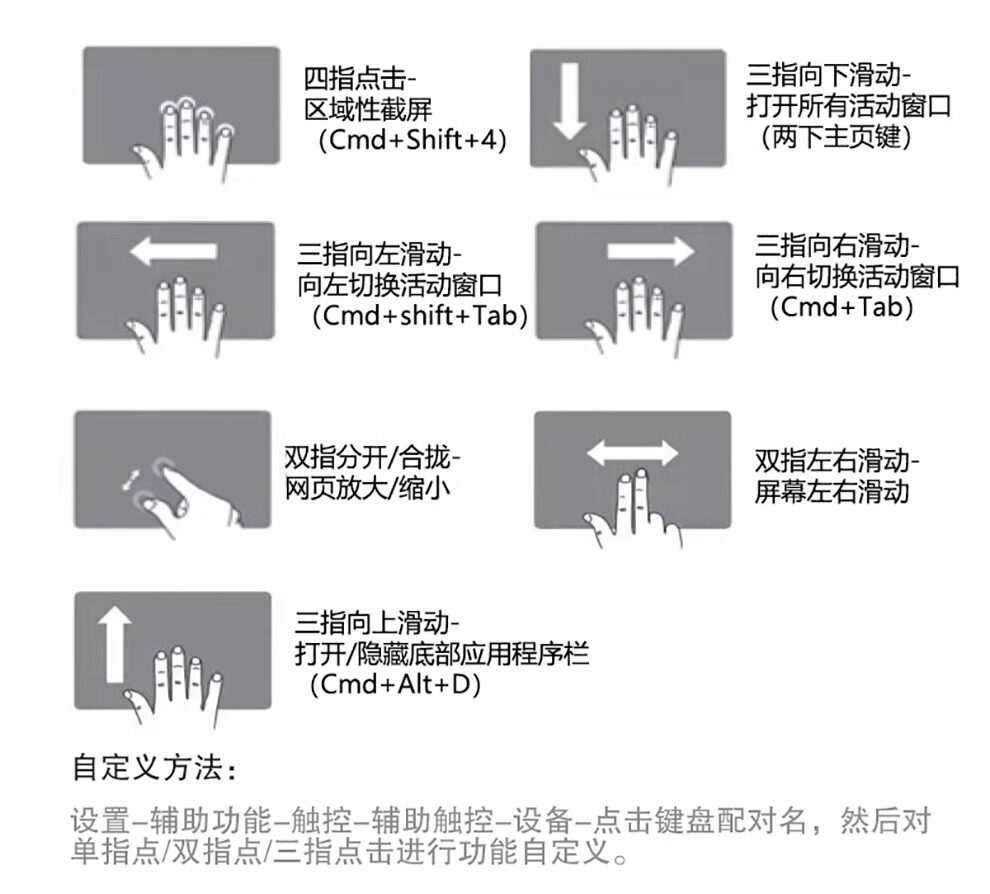 四指点击-
区域性截屏
（Cmd+Shift+4）

三指向下滑动-
打开所有活动窗口
（两下主页键）

三指向左滑动-
向左切换活动窗口
（Cmd+shift+Tab）

三指向右滑动-
向右切换活动窗口
（Cmd+Tab）

双指分开/合拢-
网页放大/缩小

双指左右滑动-
屏幕左右滑动

三指向上滑动-
打开/隐藏底部应用程序栏
（Cmd+Alt+D）

自定义方法：

设置–辅助功能–触控–辅助触控–设备–点击键盘配对名，然后对单指点/双指点/三指点击进行功能自定义。