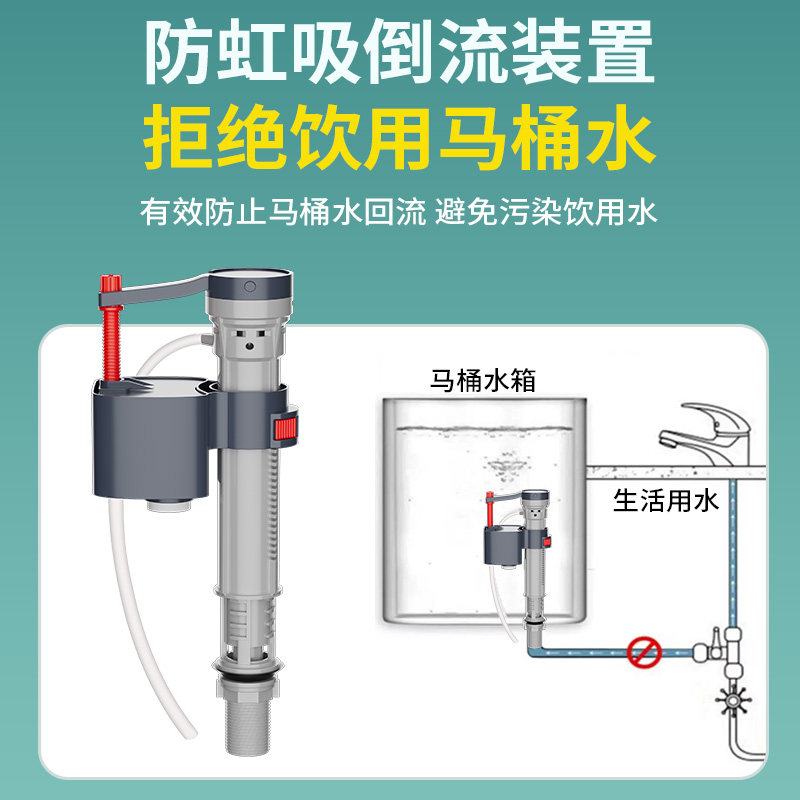 防虹吸倒流装置
拒绝饮用马桶水

有效防止马桶水回流 避免污染饮用水

马桶水箱

生活用水