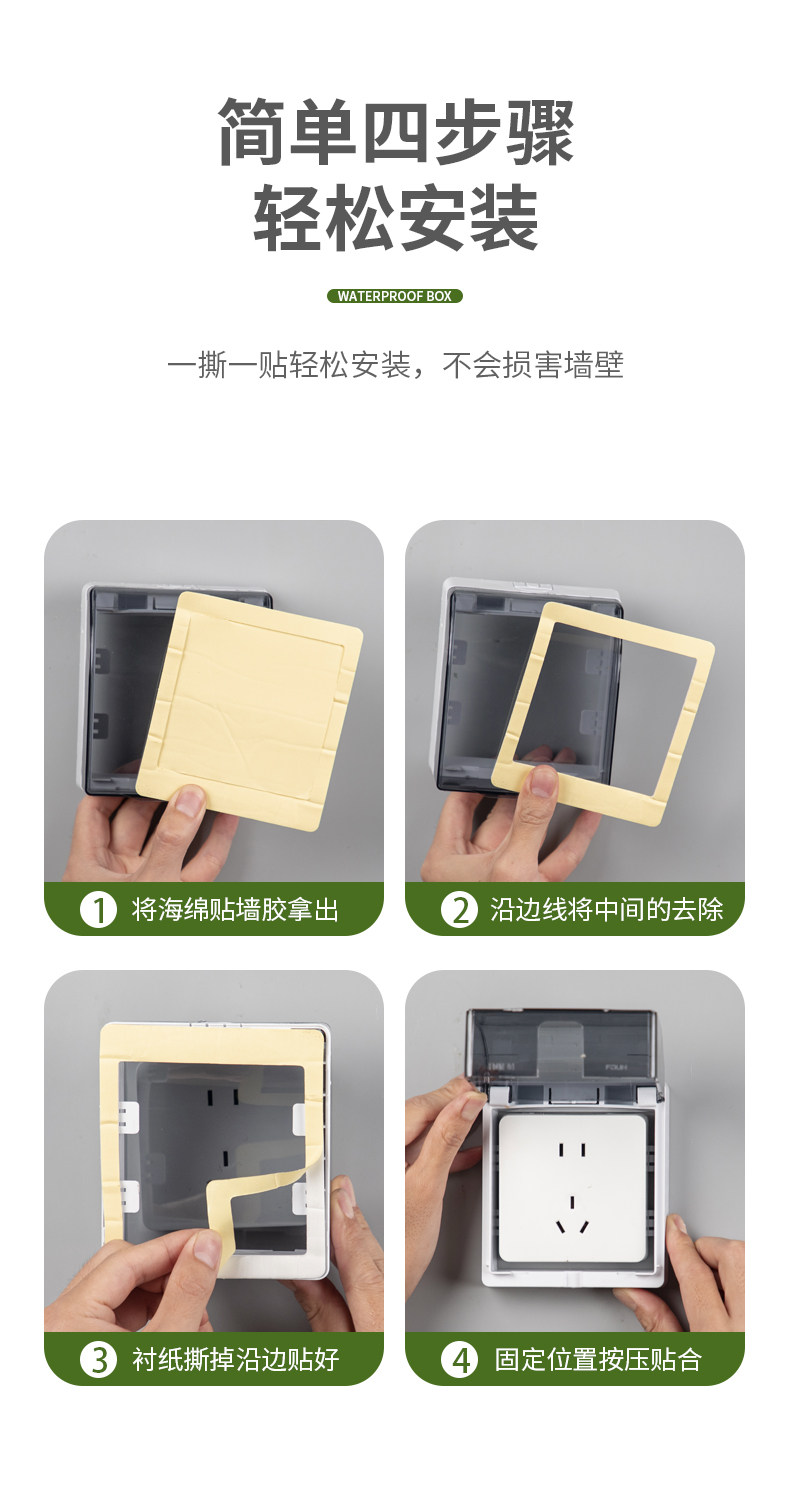 简单四步骤
轻松安装

WATERPROOF BOX

一撕一贴轻松安装，不会损害墙壁

1 将海绵贴墙胶拿出

2 沿边线将中间的去除

3 衬纸撕掉沿边贴好

4 固定位置按压贴合