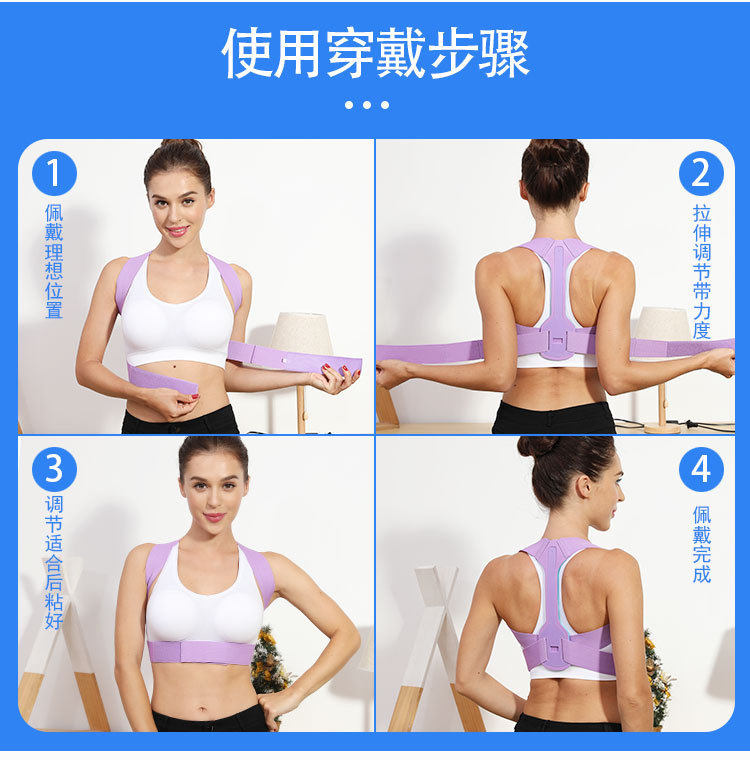 使用穿戴步骤

1
佩戴理想位置

2
拉伸调节带力度

3
调节适合后粘好

4
佩戴完成