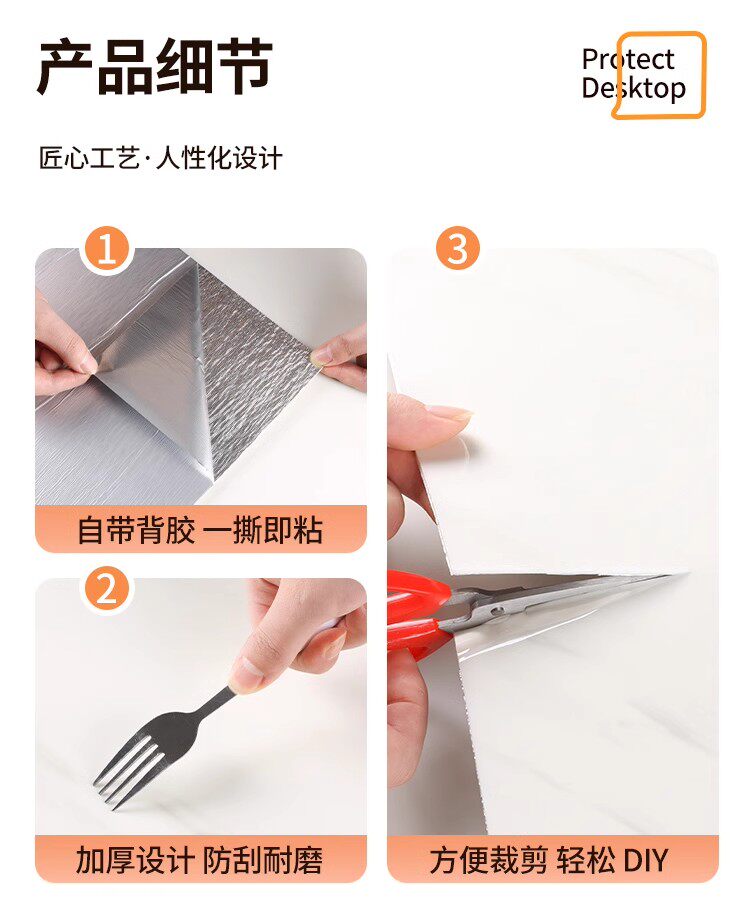 产品细节

Protect Desktop

匠心工艺·人性化设计

1

自带背胶 一撕即粘

2

加厚设计 防刮耐磨

3

方便裁剪 轻松 DIY