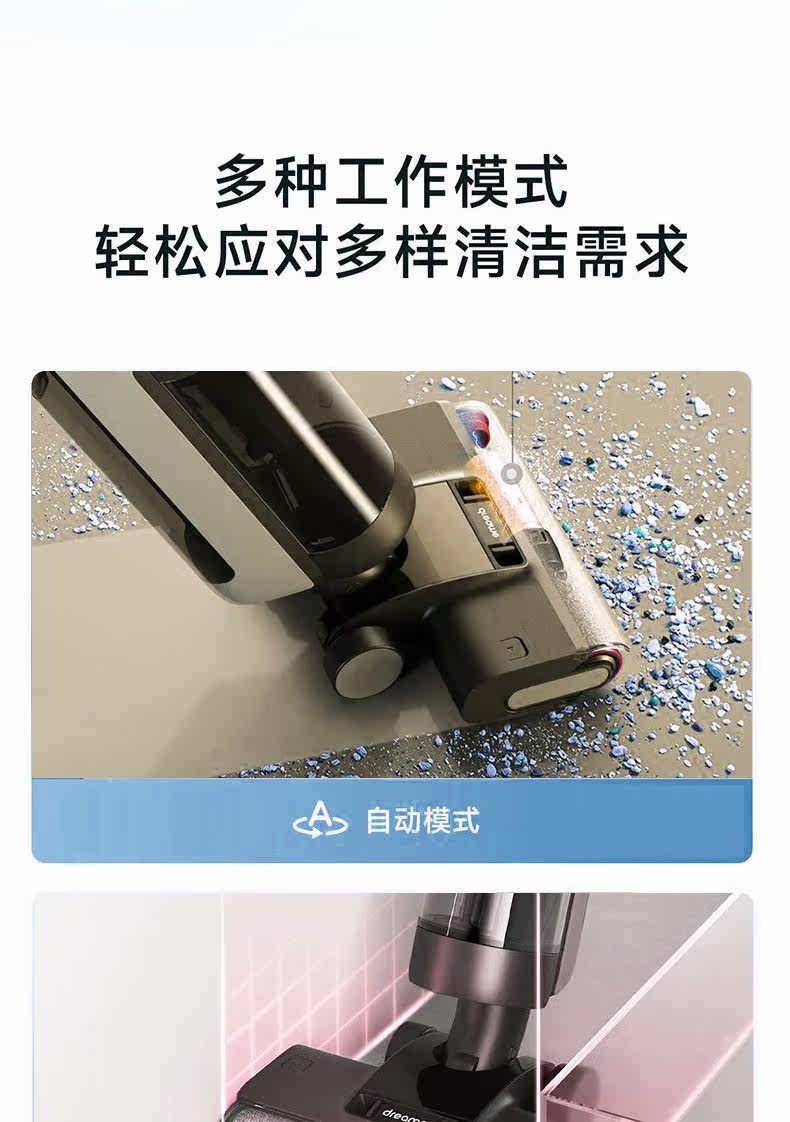 多种工作模式
轻松应对多样清洁需求

dreame

自动模式

dreame