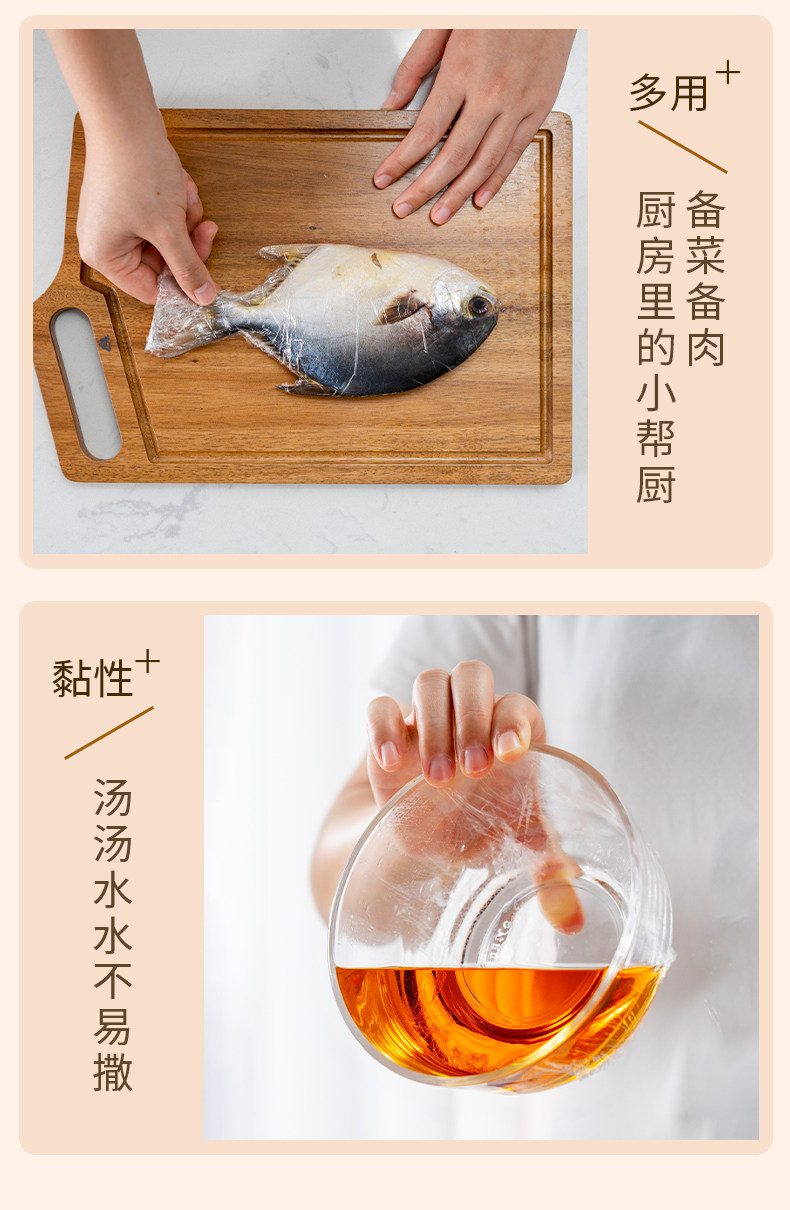 多用+

备菜备肉

厨房里的小帮厨

黏性+

汤汤水水不易撒