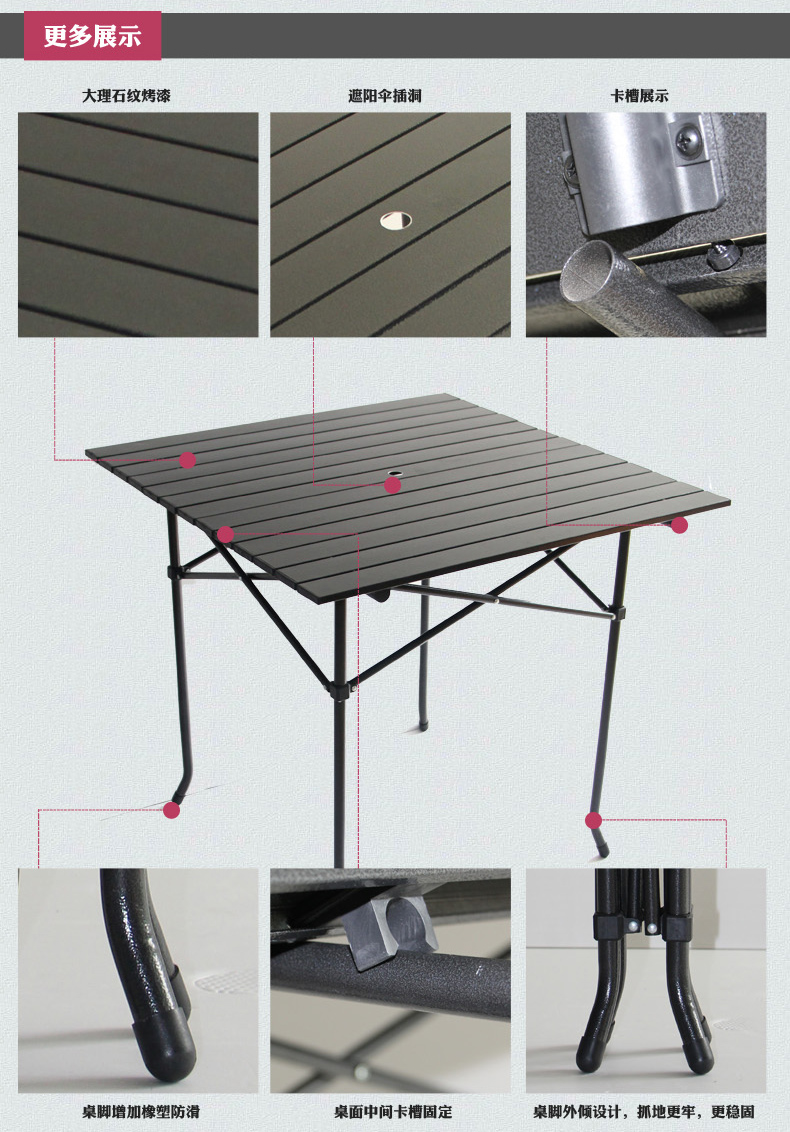 更多展示

大理石纹烤漆

遮阳伞插洞

卡槽展示

桌脚增加橡塑防滑

桌面中间卡槽固定

桌脚外倾设计，抓地更牢，更稳固