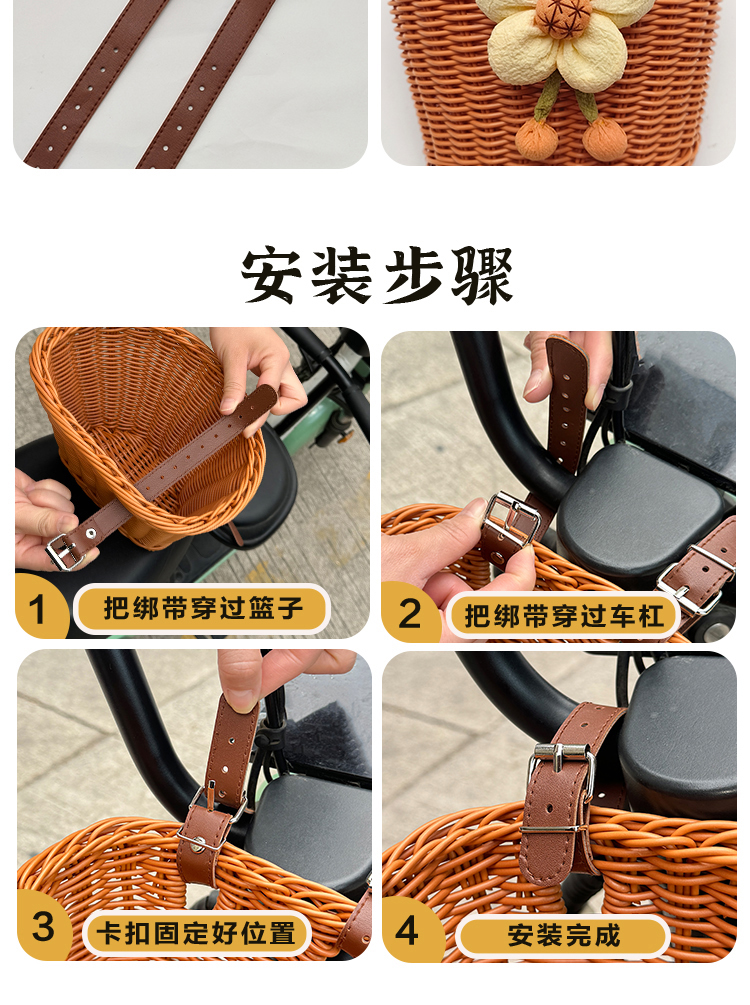 安装步骤

1 把绑带穿过篮子

2 把绑带穿过车杠

3 卡扣固定好位置

4 安装完成