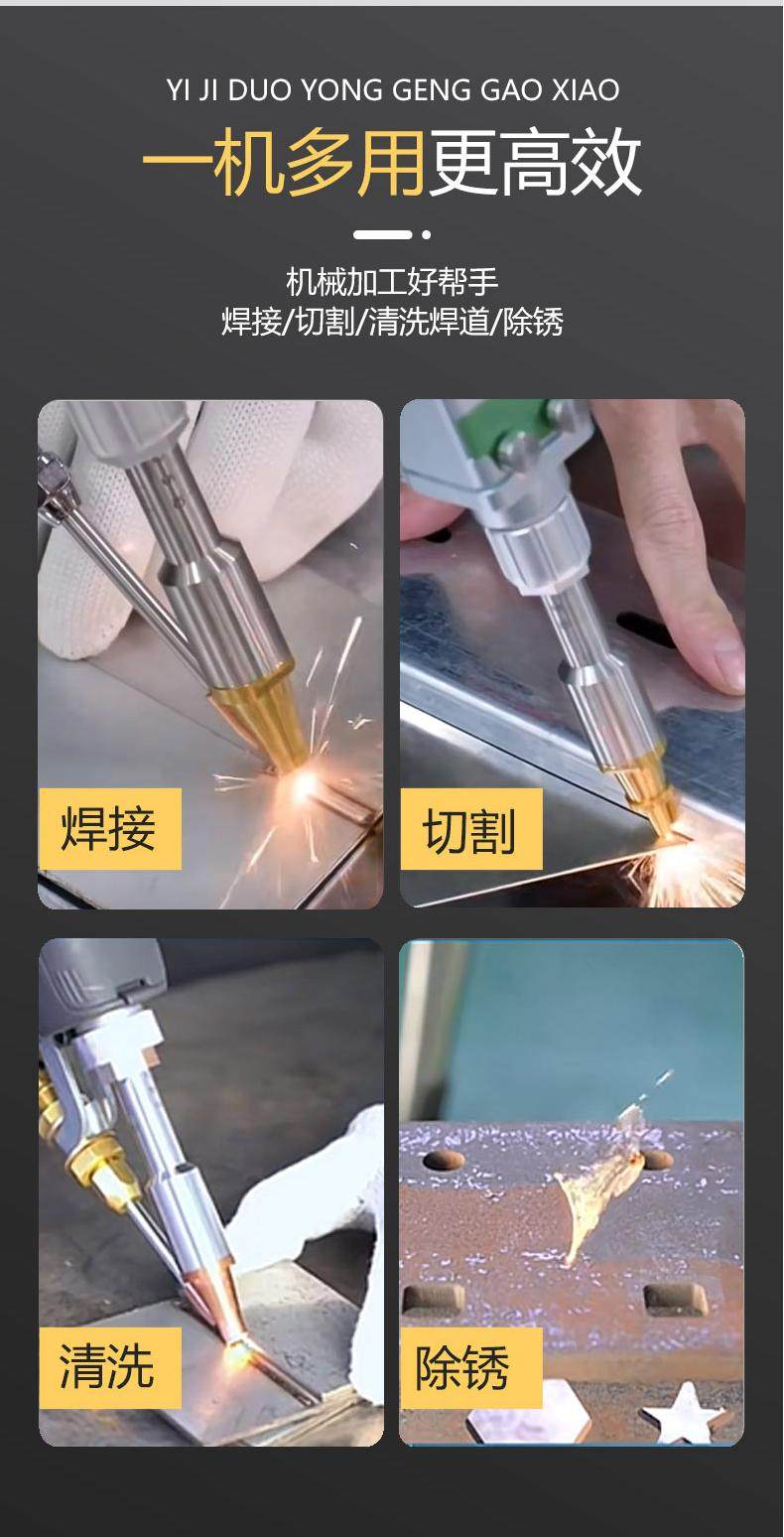 YI JI DUO YONG GENG GAO XIAO

一机多用更高效

机械加工好帮手
焊接/切割/清洗焊道/除锈

焊接

切割

清洗

除锈