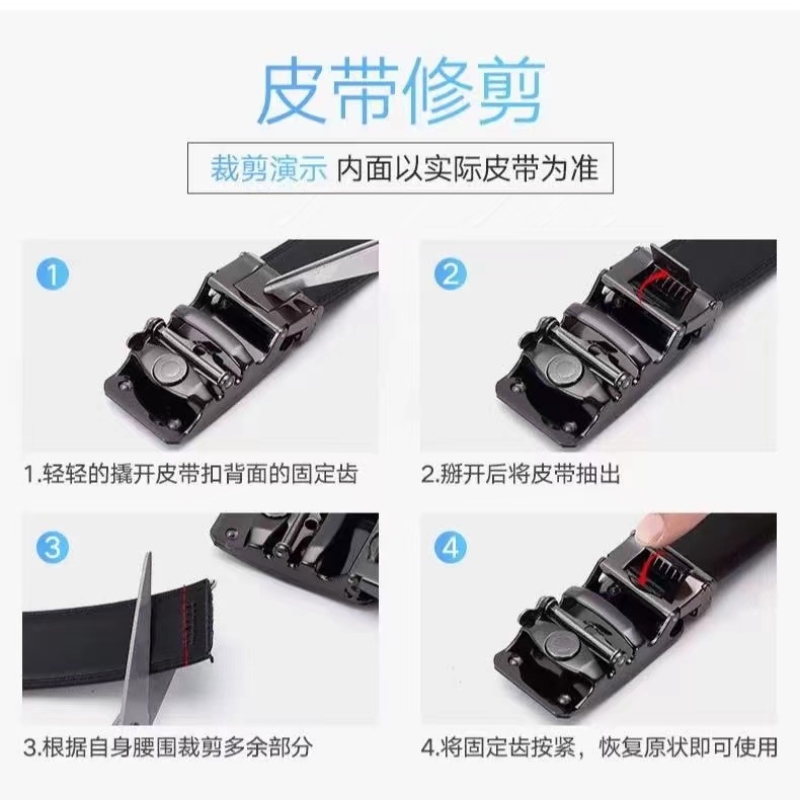 皮带修剪

裁剪演示 内面以实际皮带为准

1

1.轻轻的撬开皮带扣背面的固定齿

2

2.掰开后将皮带抽出

3

3.根据自身腰围裁剪多余部分

4

4.将固定齿按紧，恢复原状即可使用