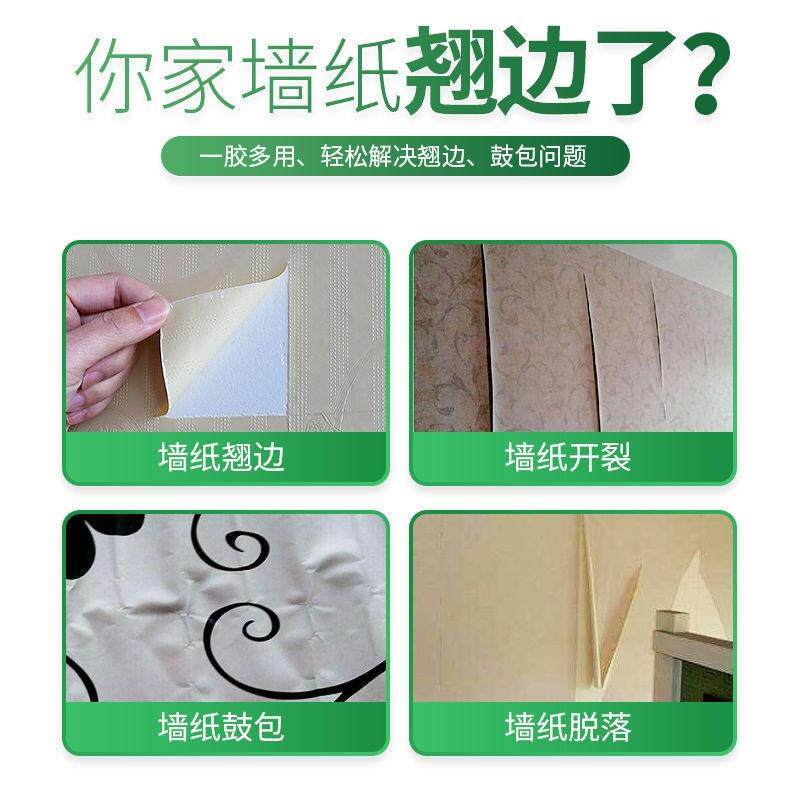 你家墙纸翘边了?

一胶多用、轻松解决翘边、鼓包问题

墙纸翘边

墙纸开裂

墙纸鼓包

墙纸脱落