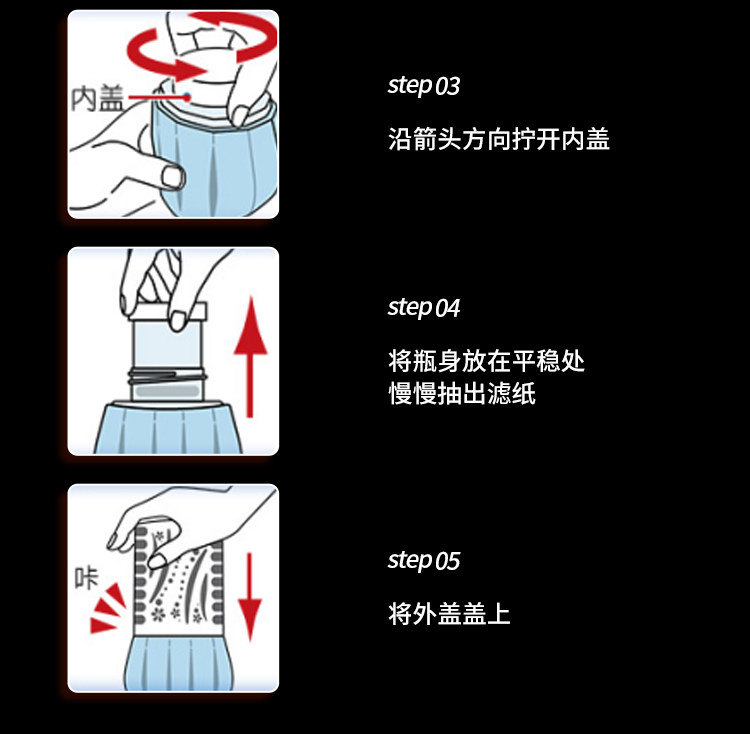 内盖

step 03

沿箭头方向拧开内盖

step 04

将瓶身放在平稳处
慢慢抽出滤纸

咔

step 05

将外盖盖上