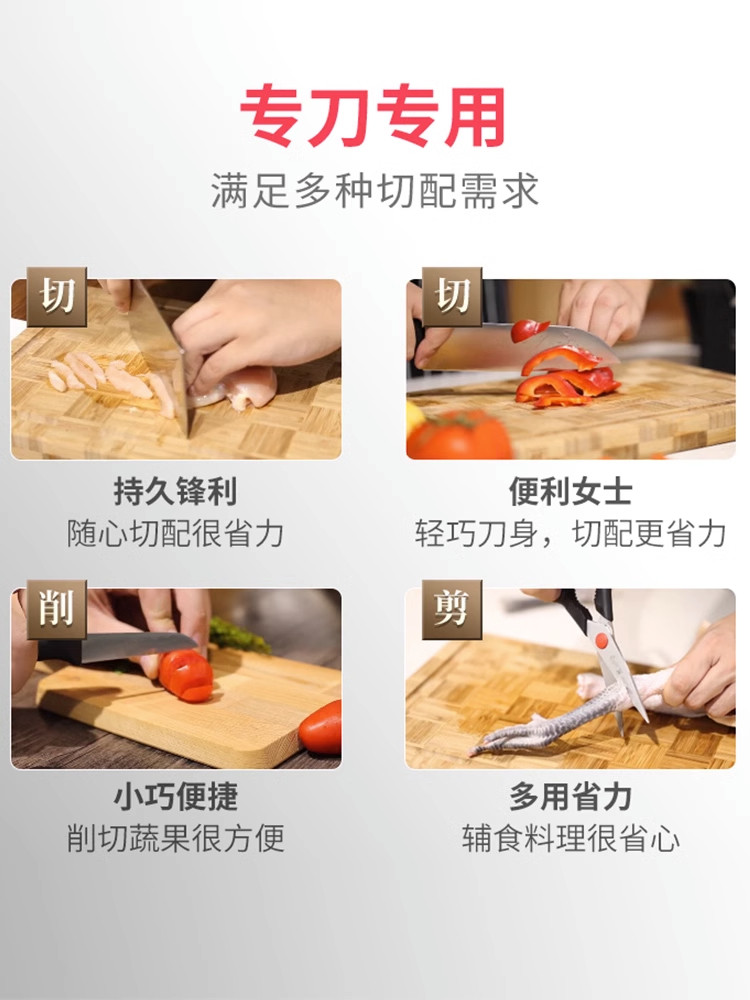 专刀专用
满足多种切配需求

切

持久锋利
随心切配很省力

切

便利女士
轻巧刀身，切配更省力

削

小巧便捷
削切蔬果很方便

剪

多用省力
辅食料理很省心