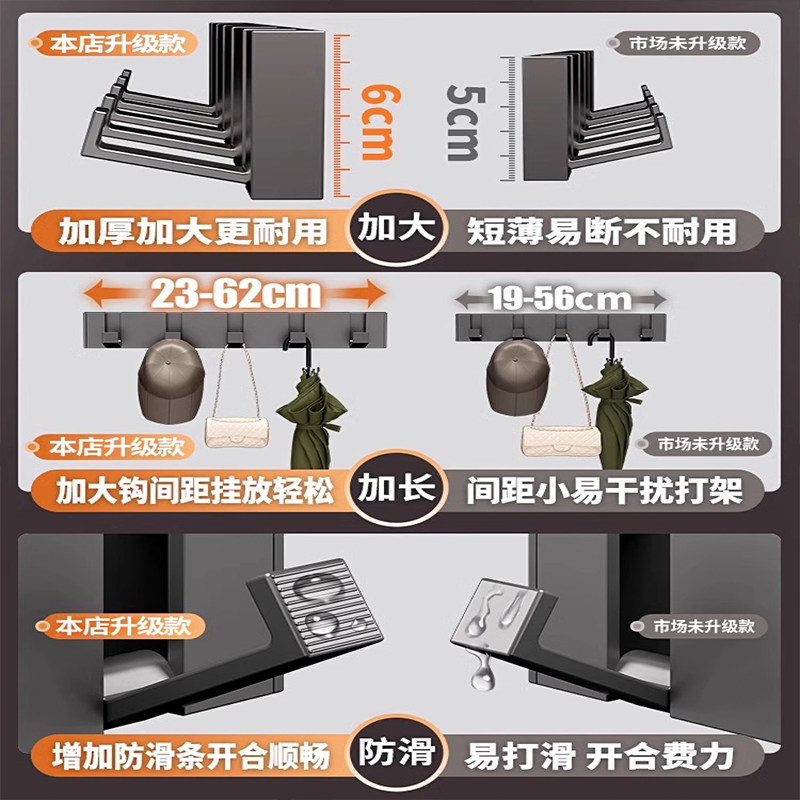 本店升级款

6cm

市场未升级款

5cm

加厚加大更耐用 加大 短薄易断不耐用

23-62cm

19-56cm

本店升级款

市场未升级款

加大钩间距挂放轻松 加长 间距小易干扰打架

本店升级款

市场未升级款

增加防滑条开合顺畅 防滑 易打滑 开合费力