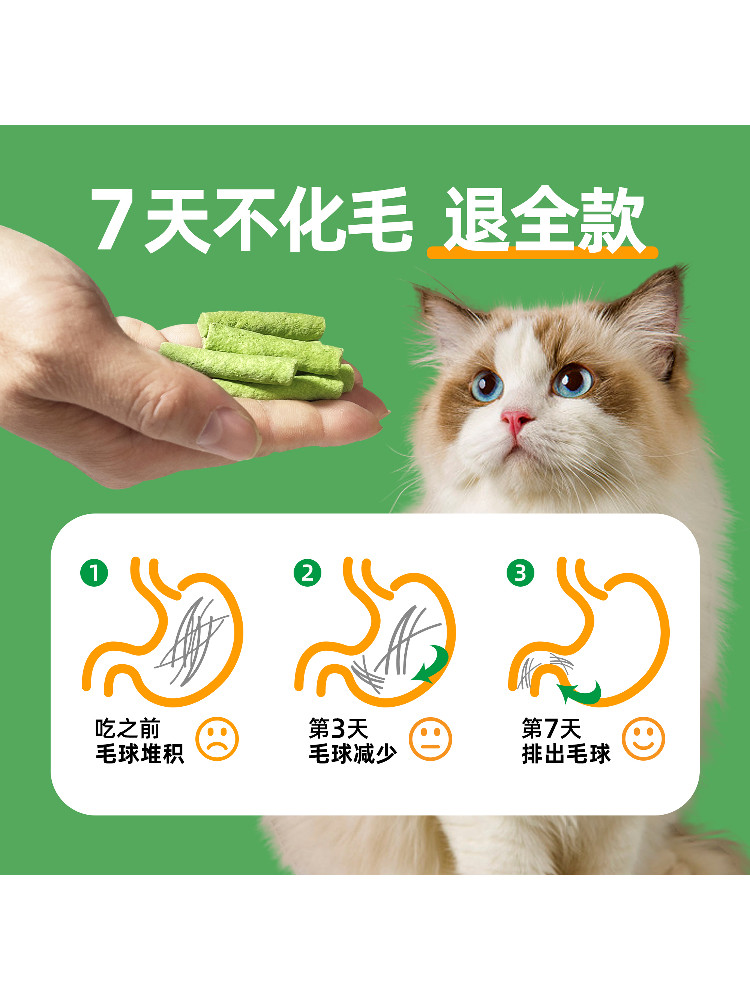 7天不化毛 退全款

1
吃之前
毛球堆积

2
第3天
毛球减少

3
第7天
排出毛球