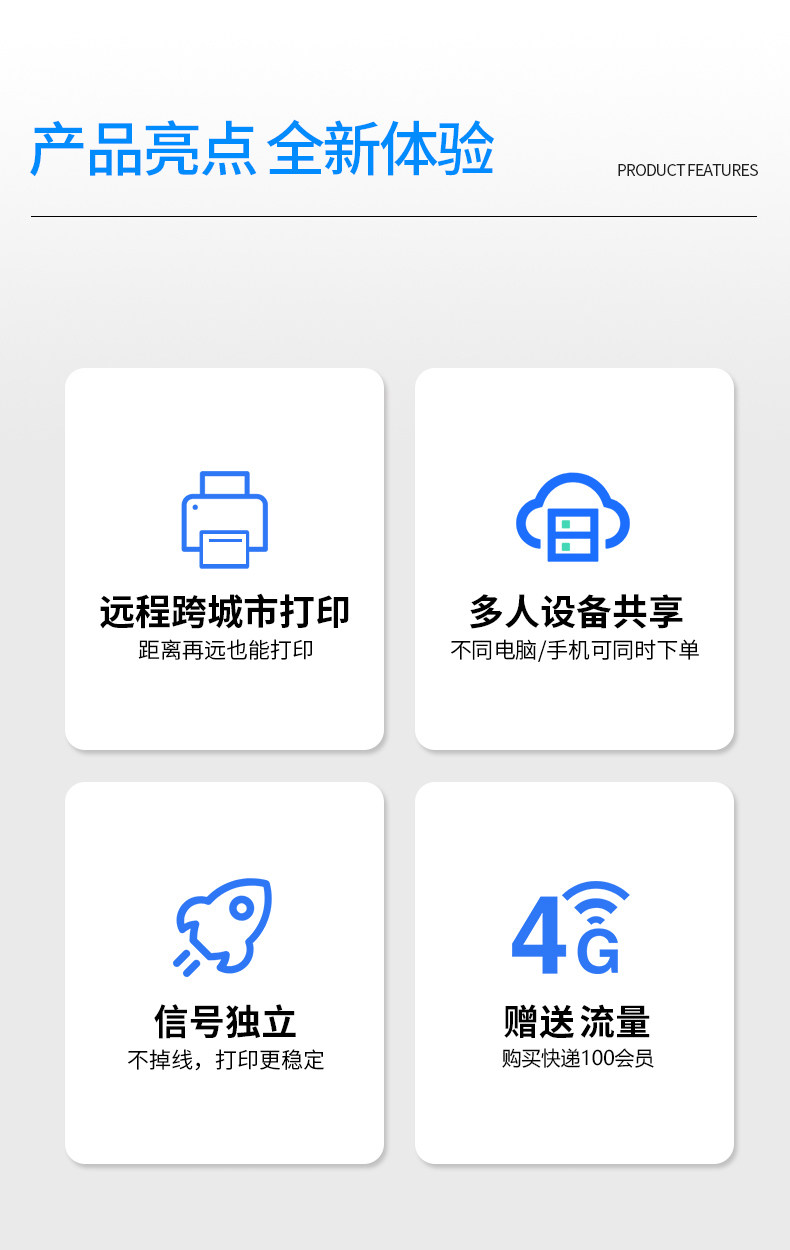 产品亮点 全新体验

PRODUCT FEATURES

远程跨城市打印
距离再远也能打印

多人设备共享
不同电脑/手机可同时下单

信号独立
不掉线，打印更稳定

4G

赠送流量
购买快递100会员