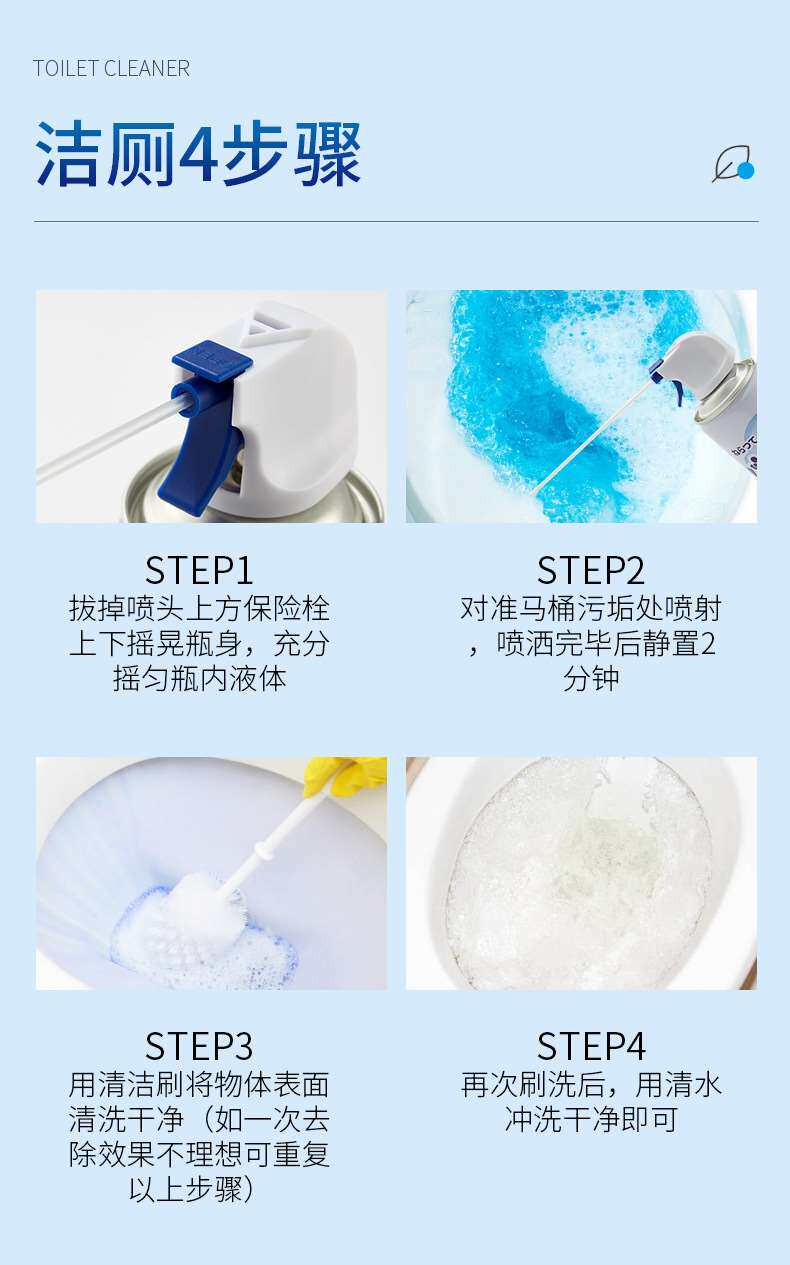 TOILET CLEANER

洁厕4步骤

STEP1
拔掉喷头上方保险栓上下摇晃瓶身，充分摇匀瓶内液体

STEP2
对准马桶污垢处喷射，喷洒完毕后静置2分钟

STEP3
用清洁刷将物体表面清洗干净（如一次去除效果不理想可重复以上步骤）

STEP4
再次刷洗后，用清水冲洗干净即可