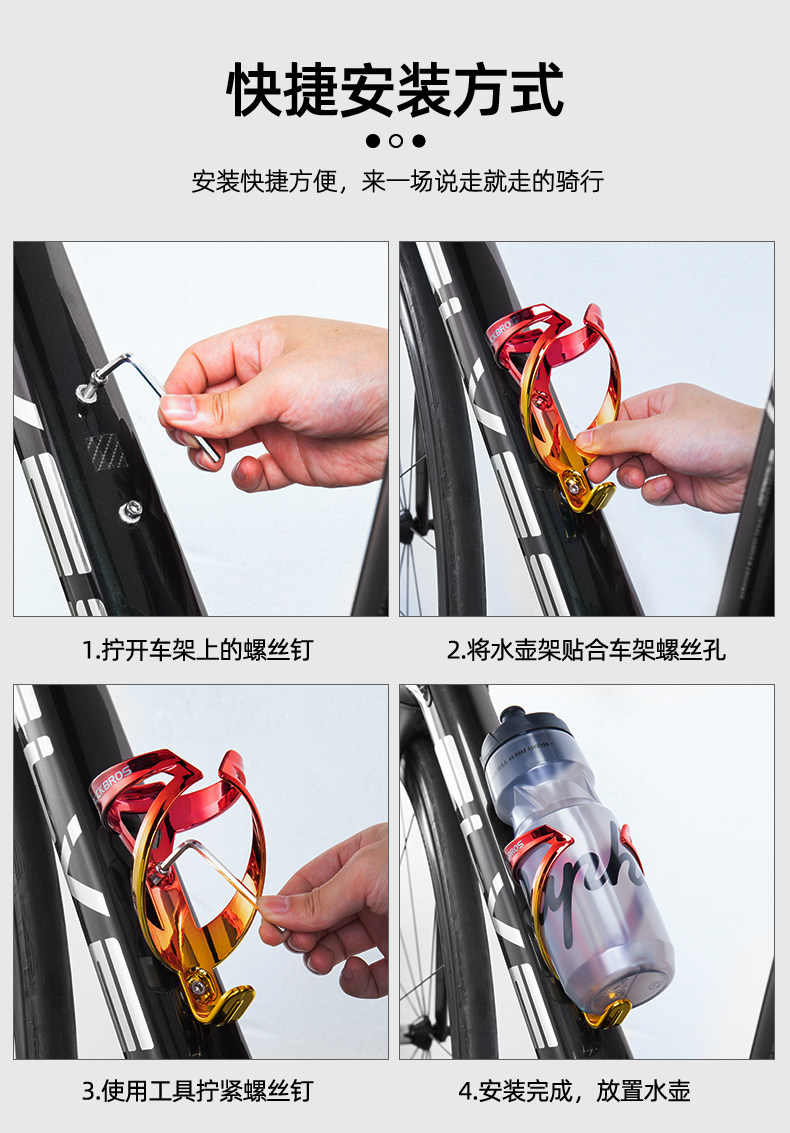 快捷安装方式

安装快捷方便，来一场说走就走的骑行

1.拧开车架上的螺丝钉

2.将水壶架贴合车架螺丝孔

3.使用工具拧紧螺丝钉

4.安装完成，放置水壶