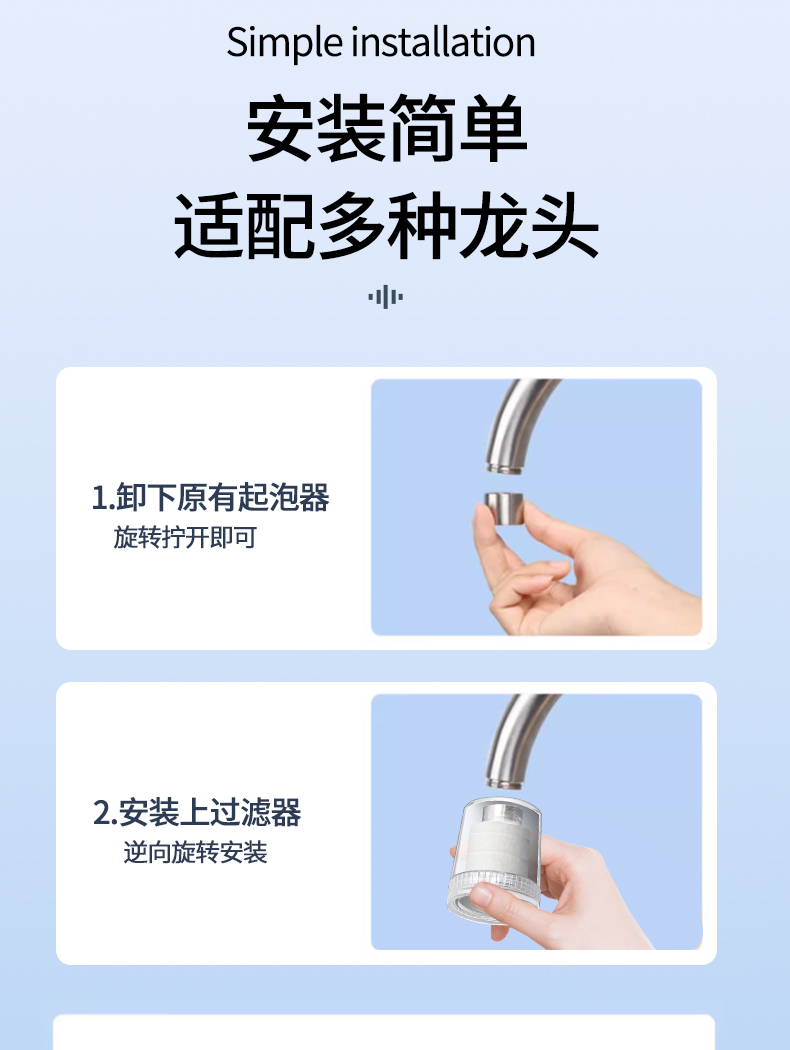 Simple installation

安装简单
适配多种龙头

1.卸下原有起泡器
旋转拧开即可

2.安装上过滤器
逆向旋转安装