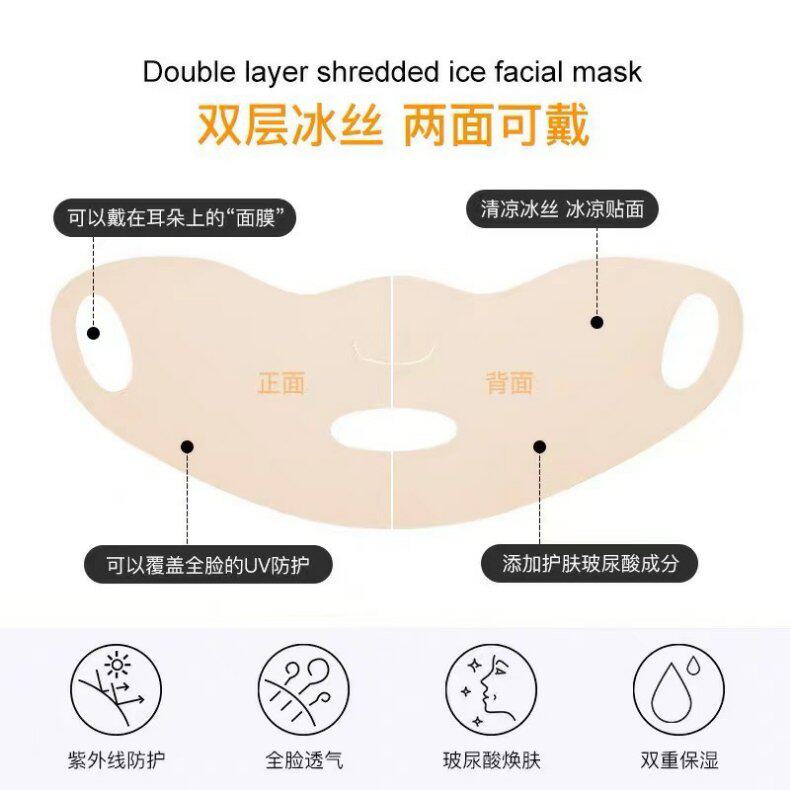 Double layer shredded ice facial mask
双层冰丝 两面可戴

可以戴在耳朵上的“面膜”

清凉冰丝 冰凉贴面

正面

背面

可以覆盖全脸的UV防护

添加护肤玻尿酸成分

紫外线防护

全脸透气

玻尿酸焕肤

双重保湿