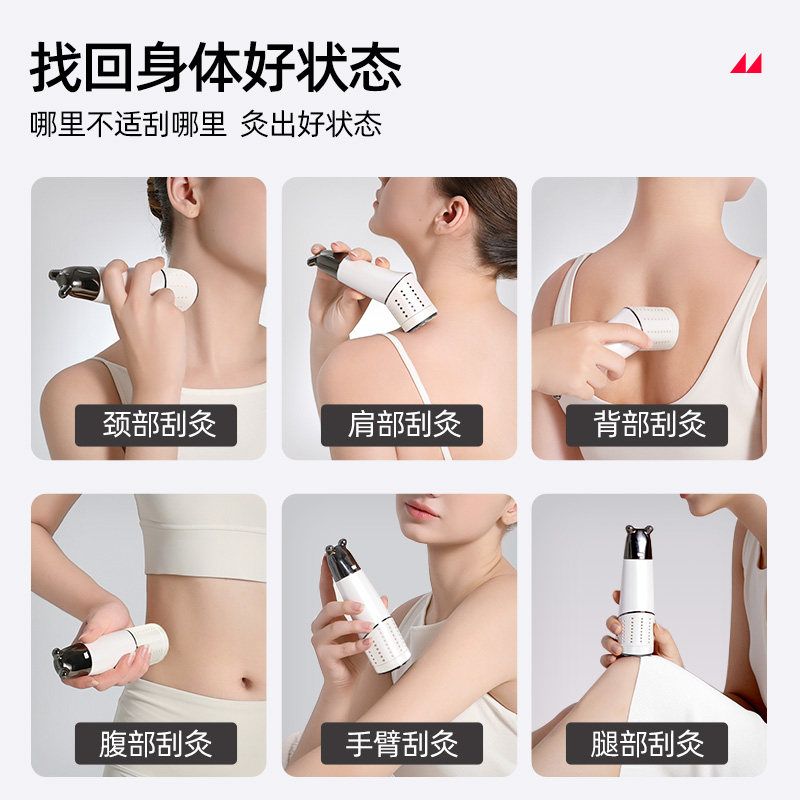 找回身体好状态

哪里不适刮哪里 灸出好状态

颈部刮灸

肩部刮灸

背部刮灸

腹部刮灸

手臂刮灸

腿部刮灸