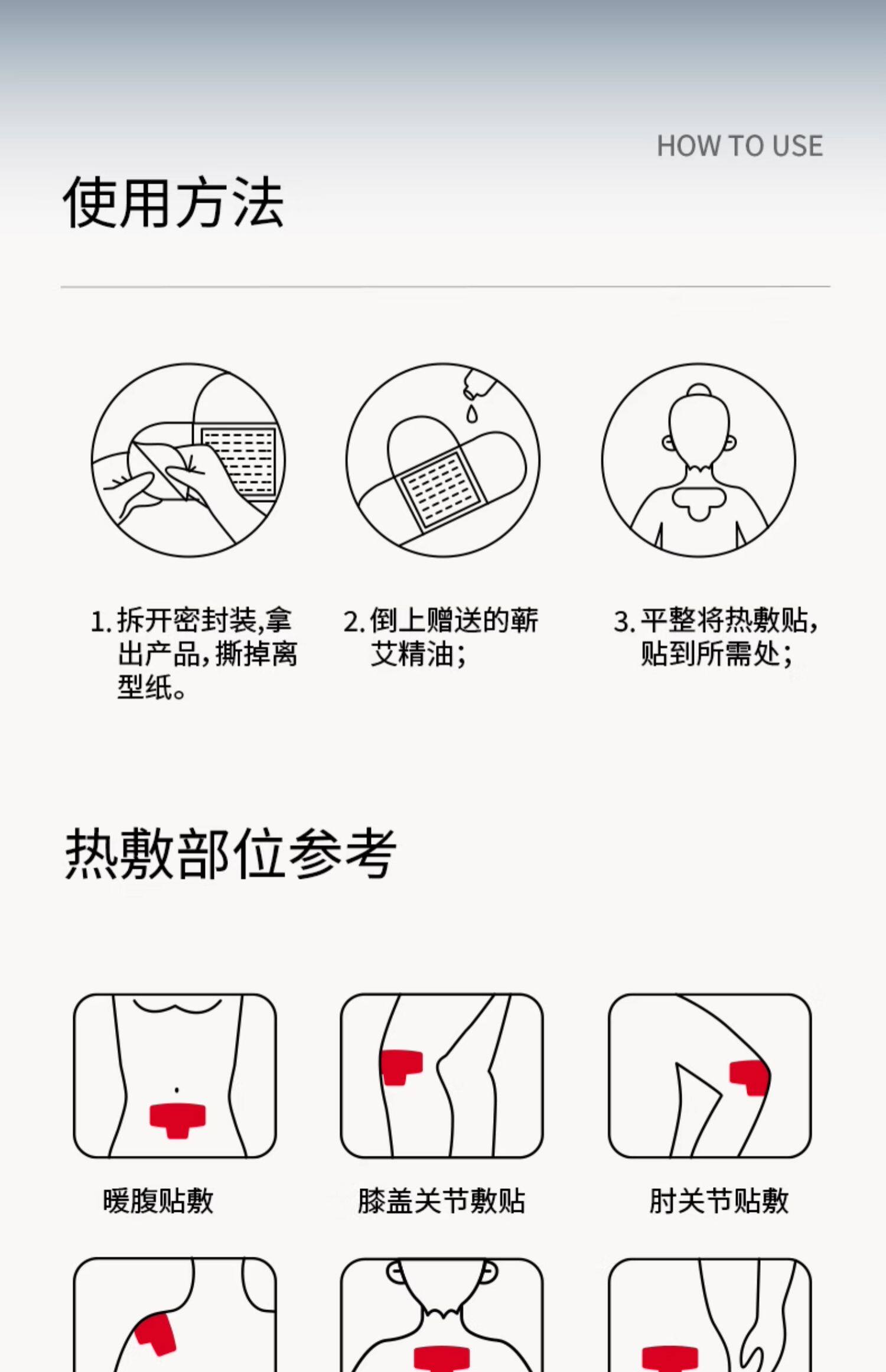 HOW TO USE

使用方法

1. 拆开密封装,拿出产品,撕掉离型纸。

2. 倒上赠送的蕲艾精油;

3. 平整将热敷贴,贴到所需处;

热敷部位参考

暖腹贴敷

膝盖关节敷贴

肘关节贴敷