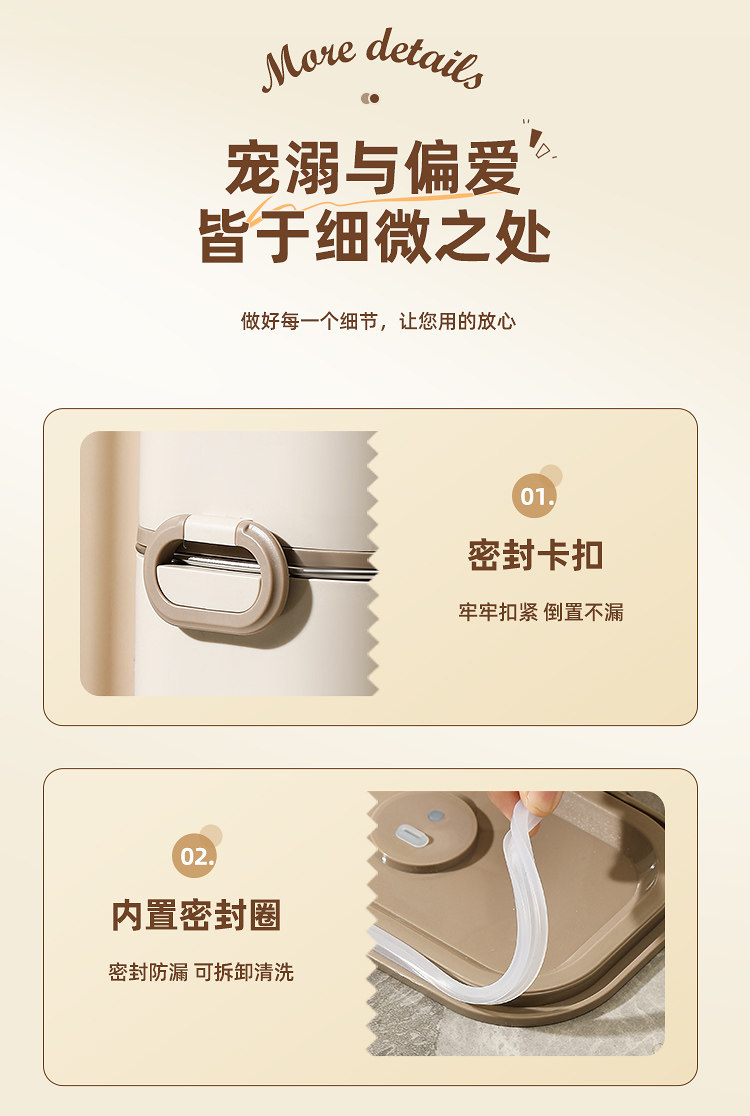 More details

宠溺与偏爱
皆于细微之处

做好每一个细节，让您用的放心

01.

密封卡扣

牢牢扣紧 倒置不漏

02.

内置密封圈

密封防漏 可拆卸清洗