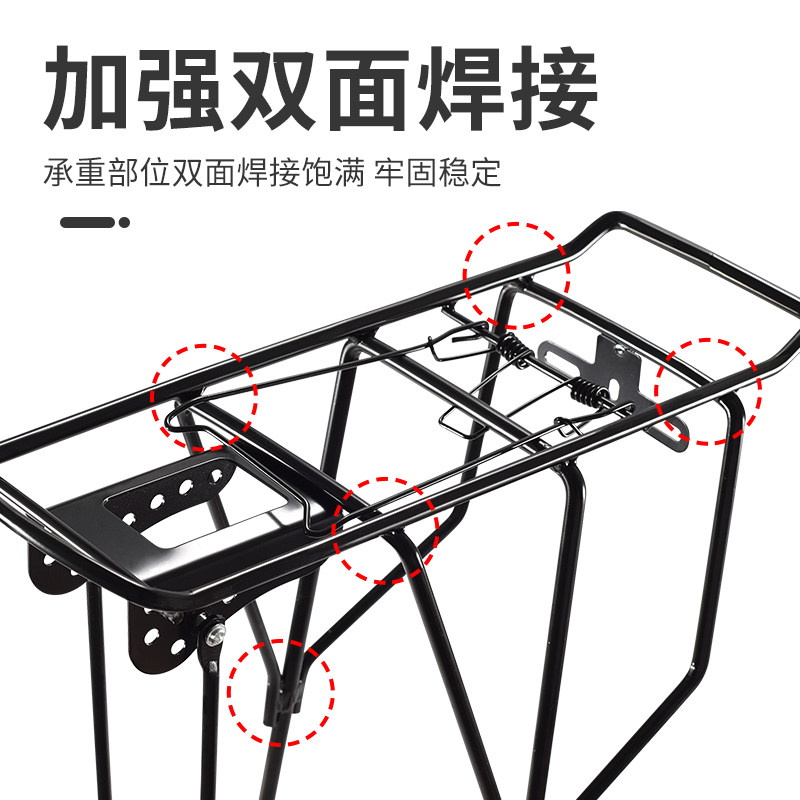 加强双面焊接

承重部位双面焊接饱满 牢固稳定