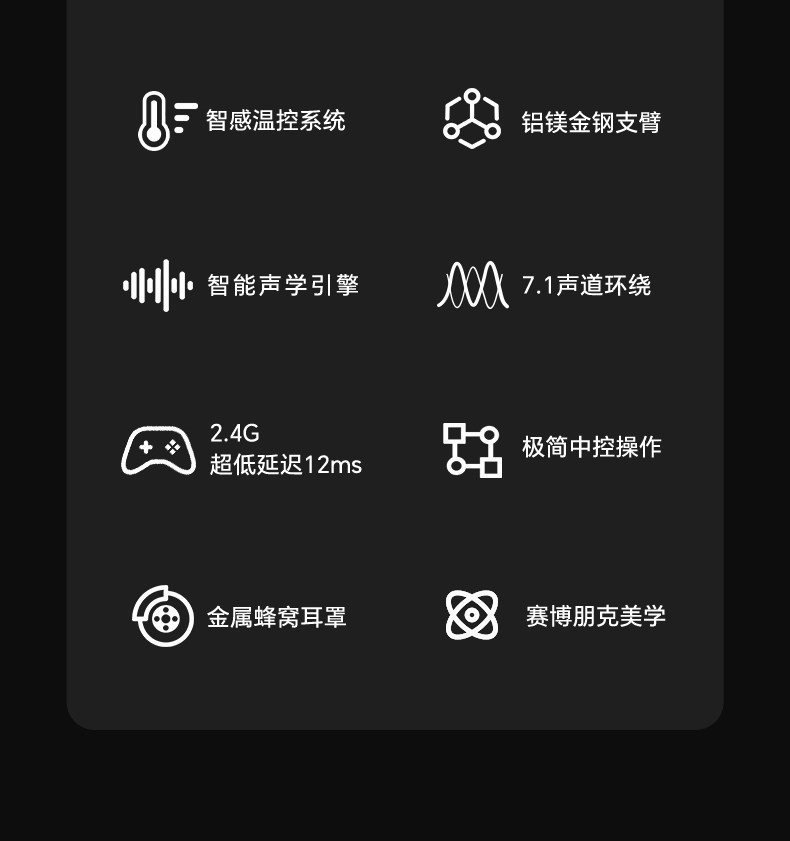 智感温控系统

铝镁金钢支臂

智能声学引擎

7.1声道环绕

2.4G
超低延迟12ms

极简中控操作

金属蜂窝耳罩

赛博朋克美学