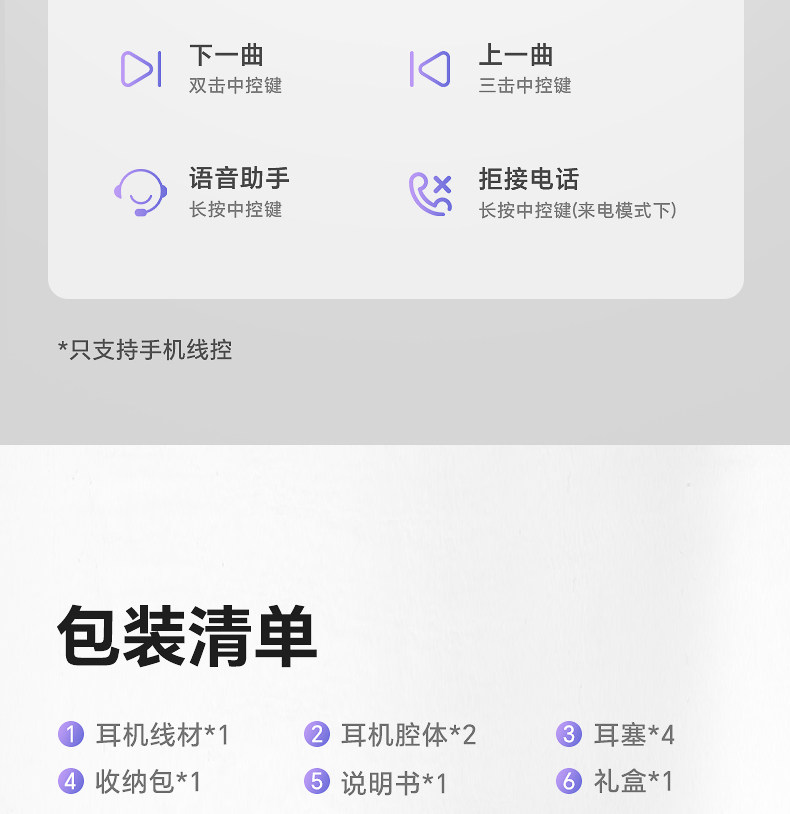 下一曲
双击中控键

上一曲
三击中控键

语音助手
长按中控键

拒接电话
长按中控键(来电模式下)

*只支持手机线控

包装清单

1 耳机线材*1
2 耳机腔体*2
3 耳塞*4
4 收纳包*1
5 说明书*1
6 礼盒*1