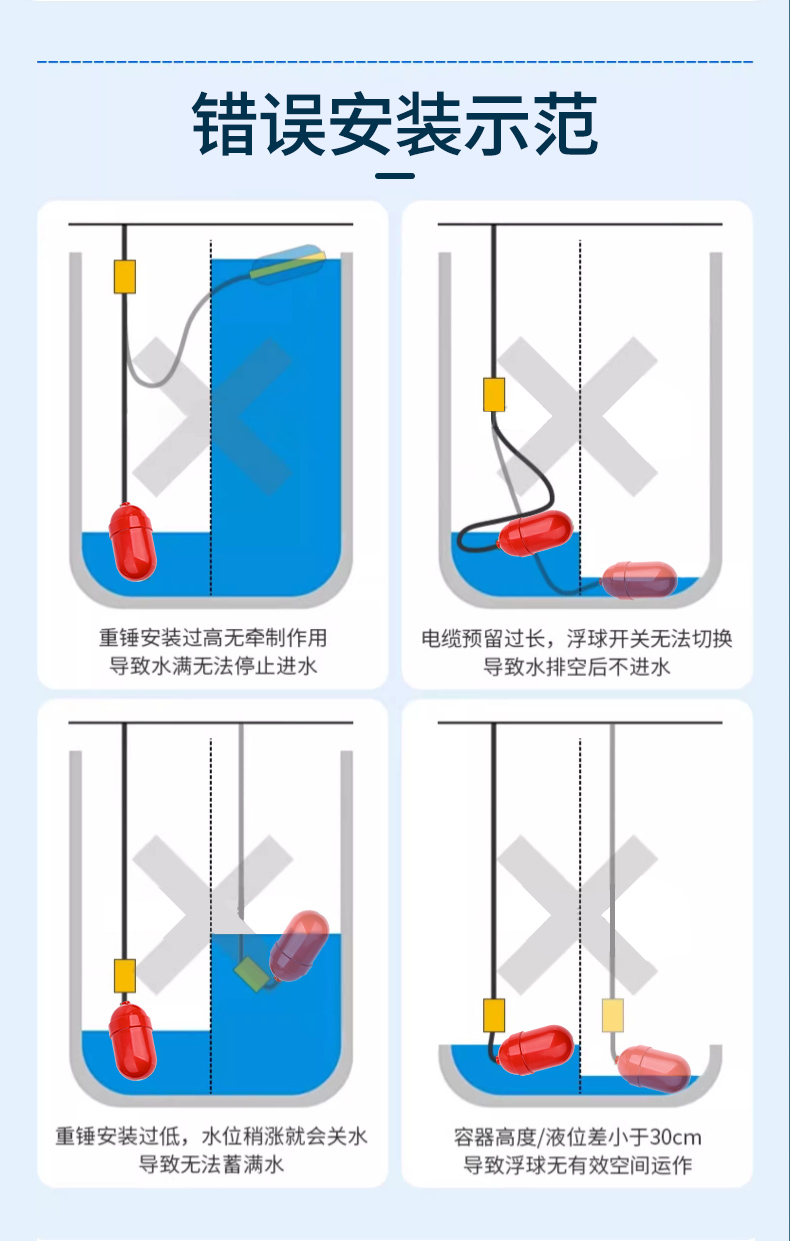 错误安装示范

重锤安装过高无牵制作用
导致水满无法停止进水

电缆预留过长，浮球开关无法切换
导致水排空后不进水

重锤安装过低，水位稍涨就会关水
导致无法蓄满水

容器高度/液位差小于30cm
导致浮球无有效空间运作