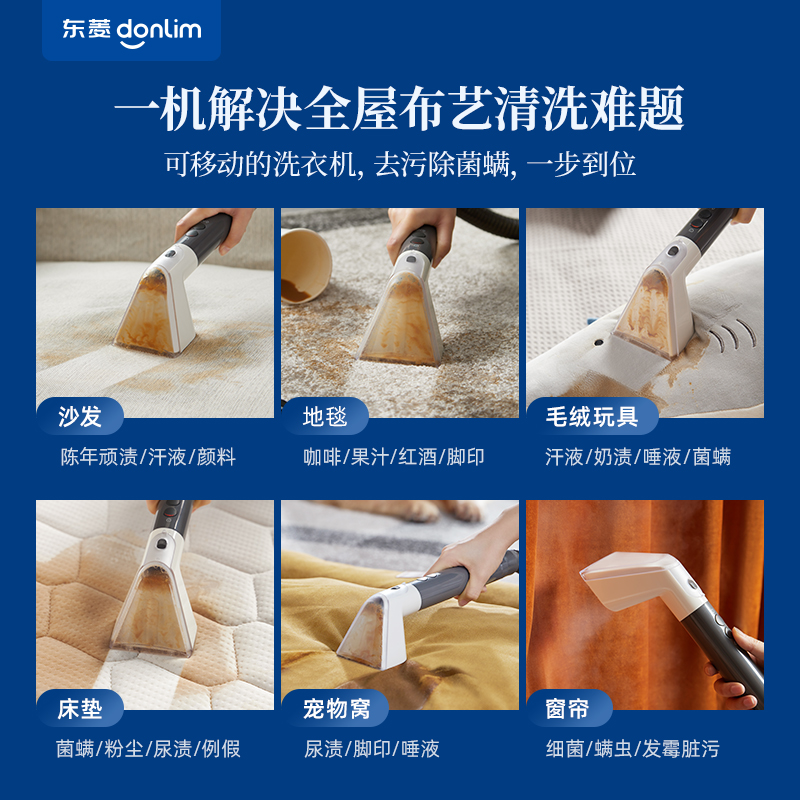 东菱 donlim

一机解决全屋布艺清洗难题

可移动的洗衣机, 去污除菌螨, 一步到位

沙发
陈年顽渍/汗液/颜料

地毯
咖啡/果汁/红酒/脚印

毛绒玩具
汗液/奶渍/唾液/菌螨

床垫
菌螨/粉尘/尿渍/例假

宠物窝
尿渍/脚印/唾液

窗帘
细菌/螨虫/发霉脏污