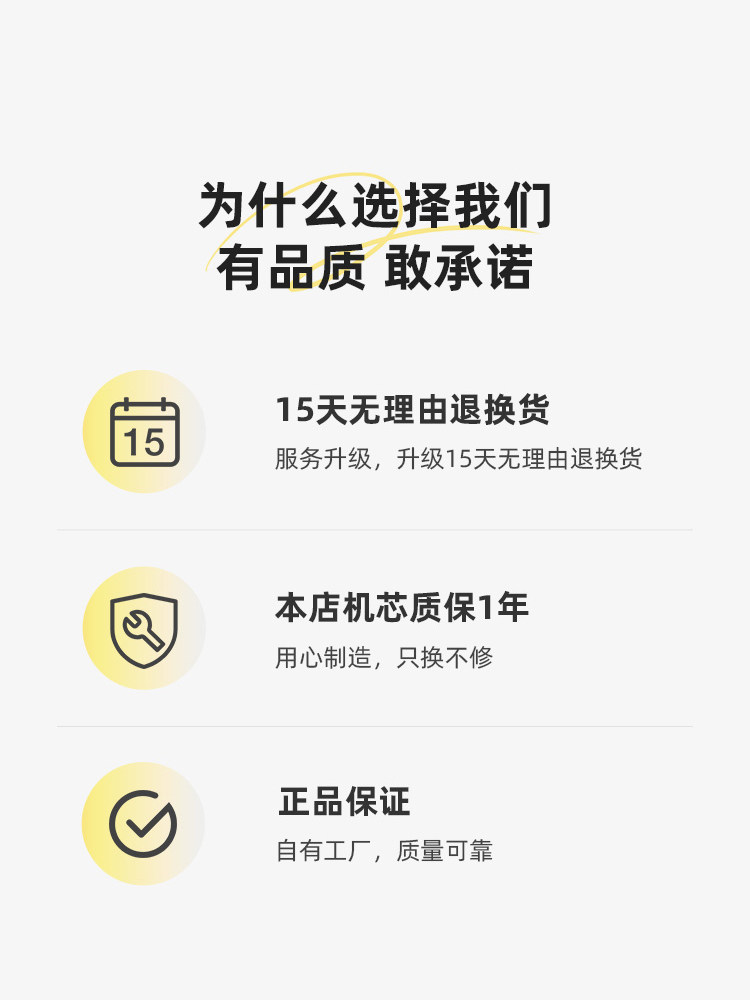 为什么选择我们
有品质 敢承诺

15

15天无理由退换货

服务升级，升级15天无理由退换货

本店机芯质保1年

用心制造，只换不修

正品保证

自有工厂，质量可靠