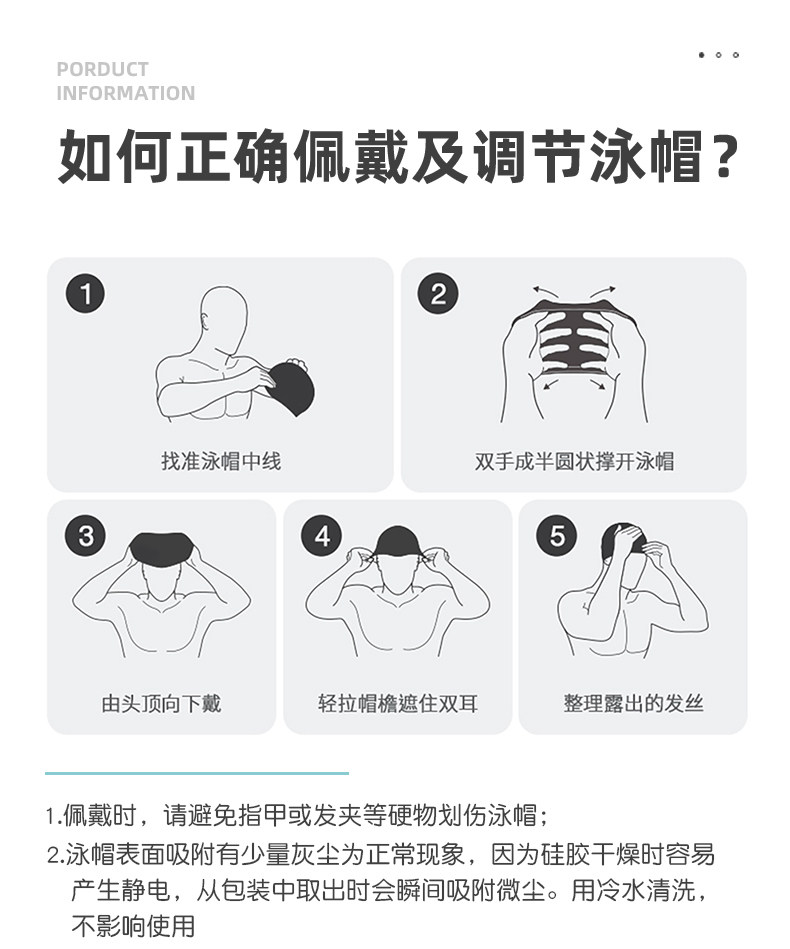 PORDUCT
INFORMATION

如何正确佩戴及调节泳帽？

1
找准泳帽中线

2
双手成半圆状撑开泳帽

3
由头顶向下戴

4
轻拉帽檐遮住双耳

5
整理露出的发丝

1.佩戴时，请避免指甲或发夹等硬物划伤泳帽；
2.泳帽表面吸附有少量灰尘为正常现象，因为硅胶干燥时容易产生静电，从包装中取出时会瞬间吸附微尘。用冷水清洗，不影响使用