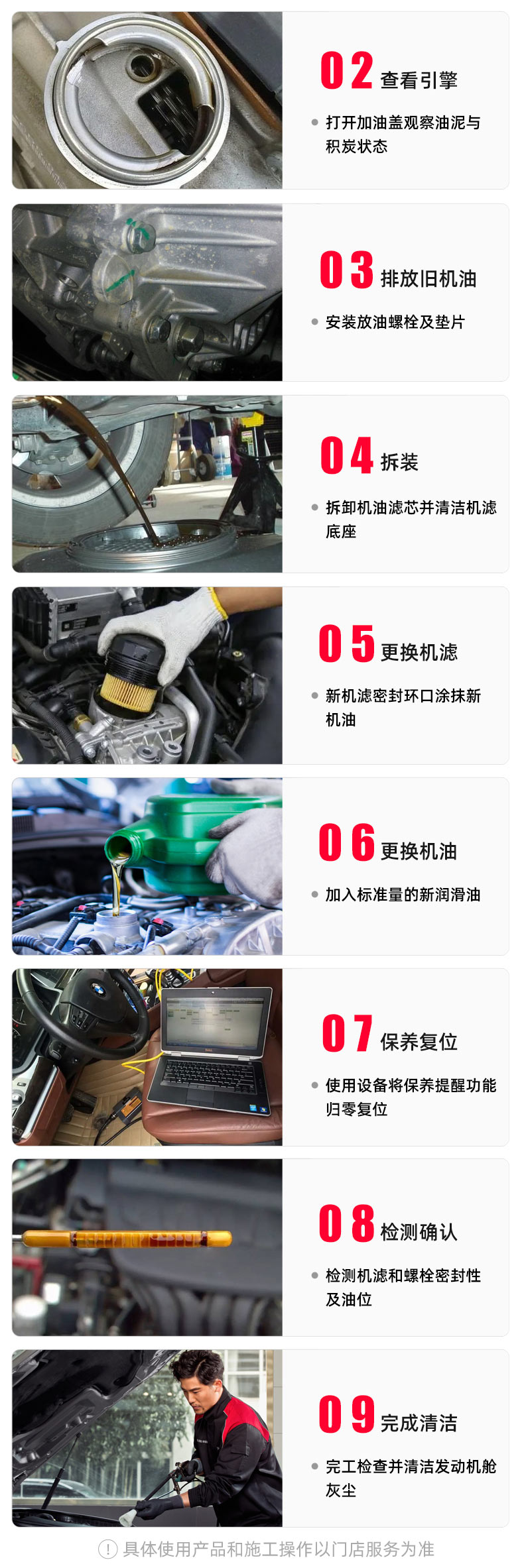 02 查看引擎

打开加油盖观察油泥与积炭状态

03 排放旧机油

安装放油螺栓及垫片

04 拆装

拆卸机油滤芯并清洁机滤底座

05 更换机滤

新机滤密封环口涂抹新机油

06 更换机油

加入标准量的新润滑油

07 保养复位

使用设备将保养提醒功能归零复位

08 检测确认

检测机滤和螺栓密封性及油位

09 完成清洁

完工检查并清洁发动机舱灰尘

! 具体使用产品和施工操作以门店服务为准