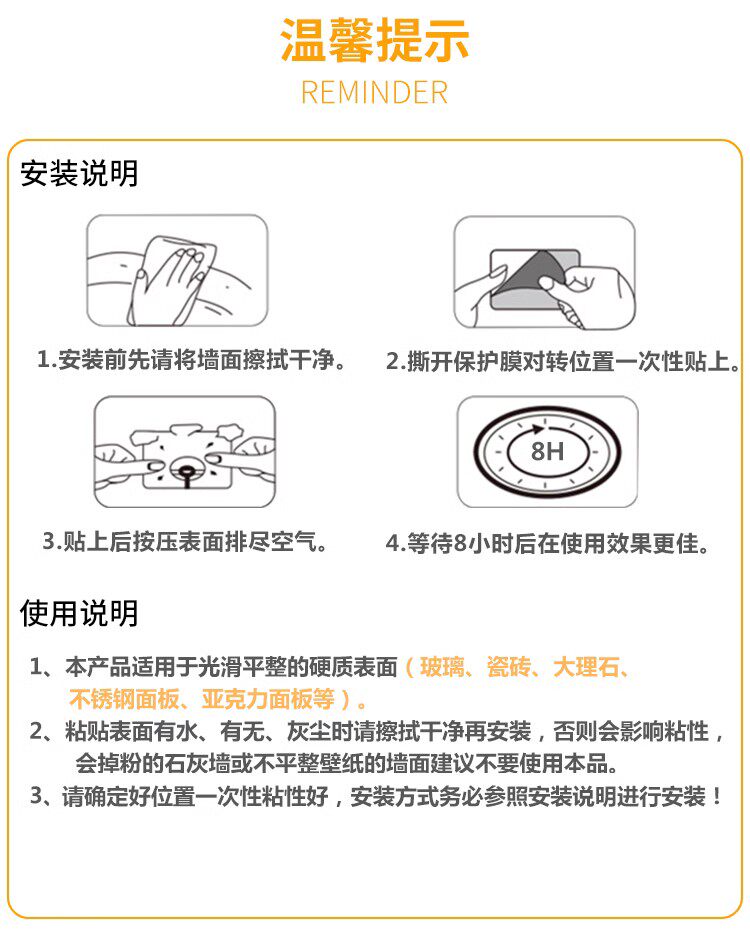 温馨提示
REMINDER

安装说明

1.安装前先请将墙面擦拭干净。

2.撕开保护膜对转位置一次性贴上。

3.贴上后按压表面排尽空气。

8H

4.等待8小时后在使用效果更佳。

使用说明

1、本产品适用于光滑平整的硬质表面（玻璃、瓷砖、大理石、不锈钢面板、亚克力面板等）。

2、粘贴表面有水、有无、灰尘时请擦拭干净再安装，否则会影响粘性，会掉粉的石灰墙或不平整壁纸的墙面建议不要使用本品。

3、请确定好位置一次性粘性好，安装方式务必参照安装说明进行安装！