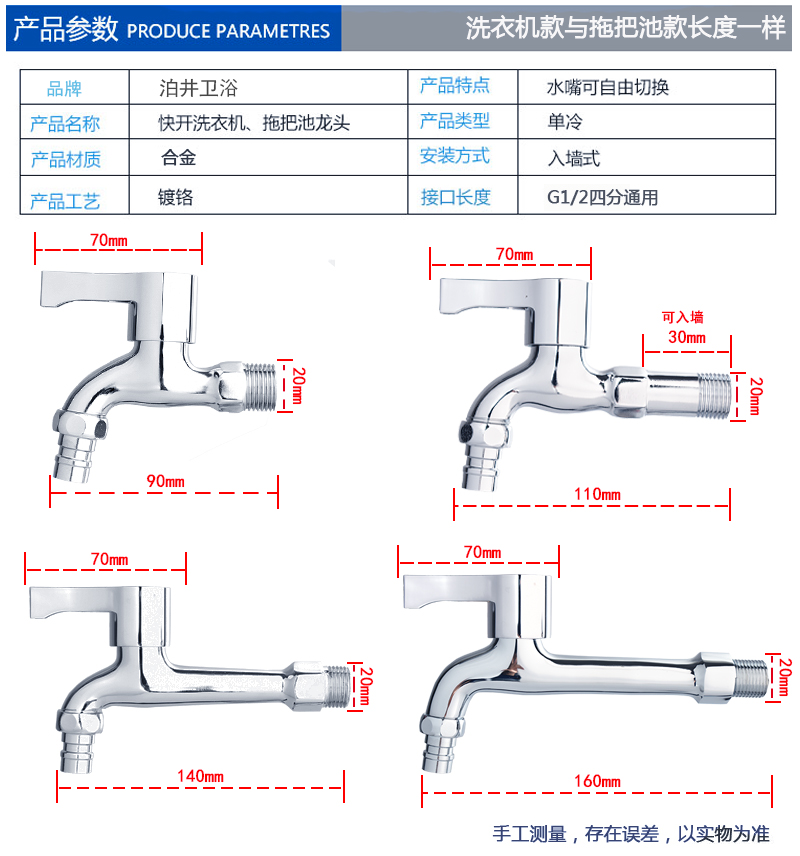 产品参数 PRODUCE PARAMETRES

洗衣机款与拖把池款长度一样

| 品牌 | 泊井卫浴 | 产品特点 | 水嘴可自由切换 |
|---|---|---|---|
| 产品名称 | 快开洗衣机、拖把池龙头 | 产品类型 | 单冷 |
| 产品材质 | 合金 | 安装方式 | 入墙式 |
| 产品工艺 | 镀铬 | 接口长度 | G1/2四分通用 |

70mm
20mm
90mm

70mm
可入墙
30mm
20mm
110mm

70mm
20mm
140mm

70mm
20mm
160mm

手工测量，存在误差，以实物为准