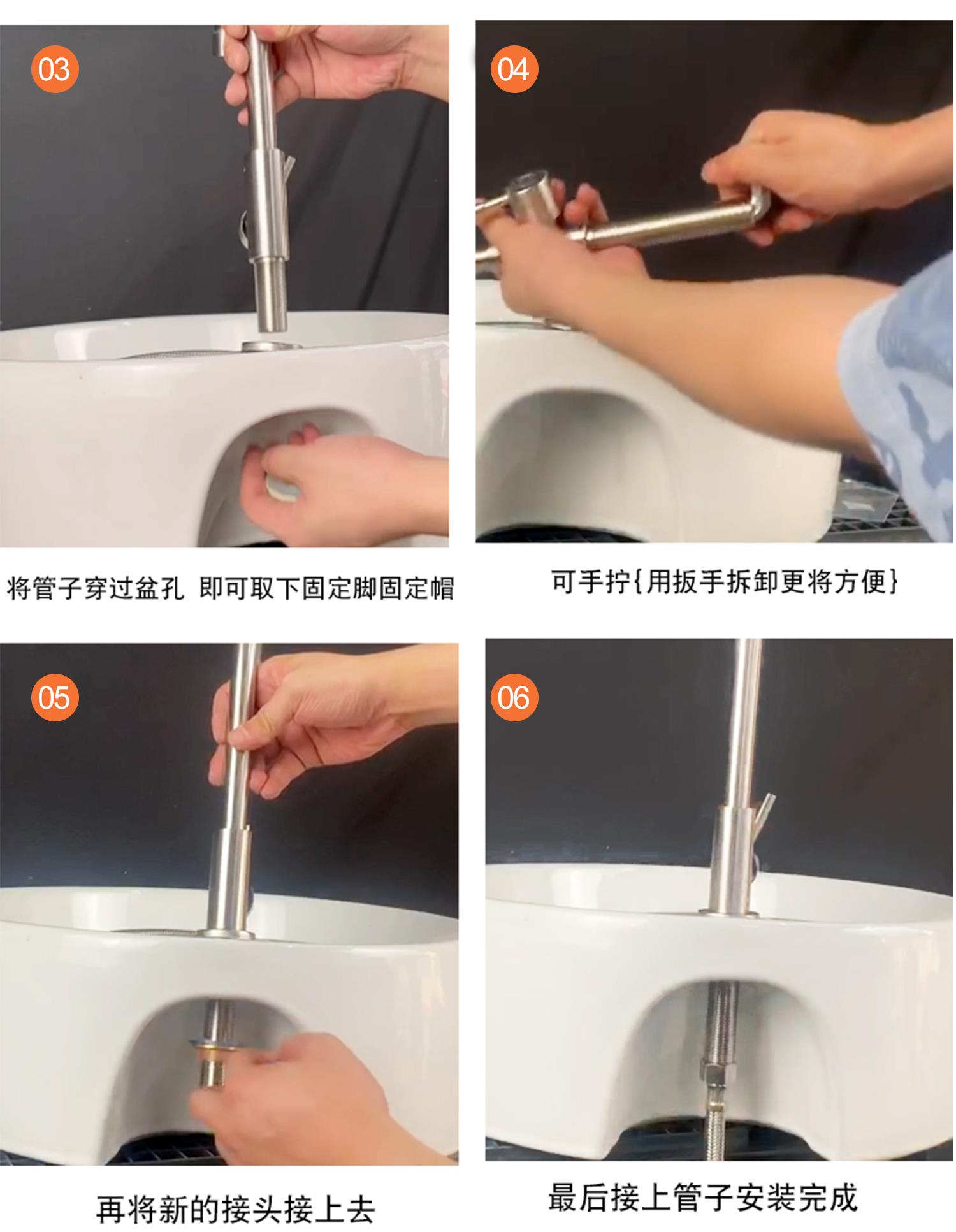 03

将管子穿过盆孔 即可取下固定脚固定帽

04

可手拧{用扳手拆卸更将方便}

05

再将新的接头接上去

06

最后接上管子安装完成