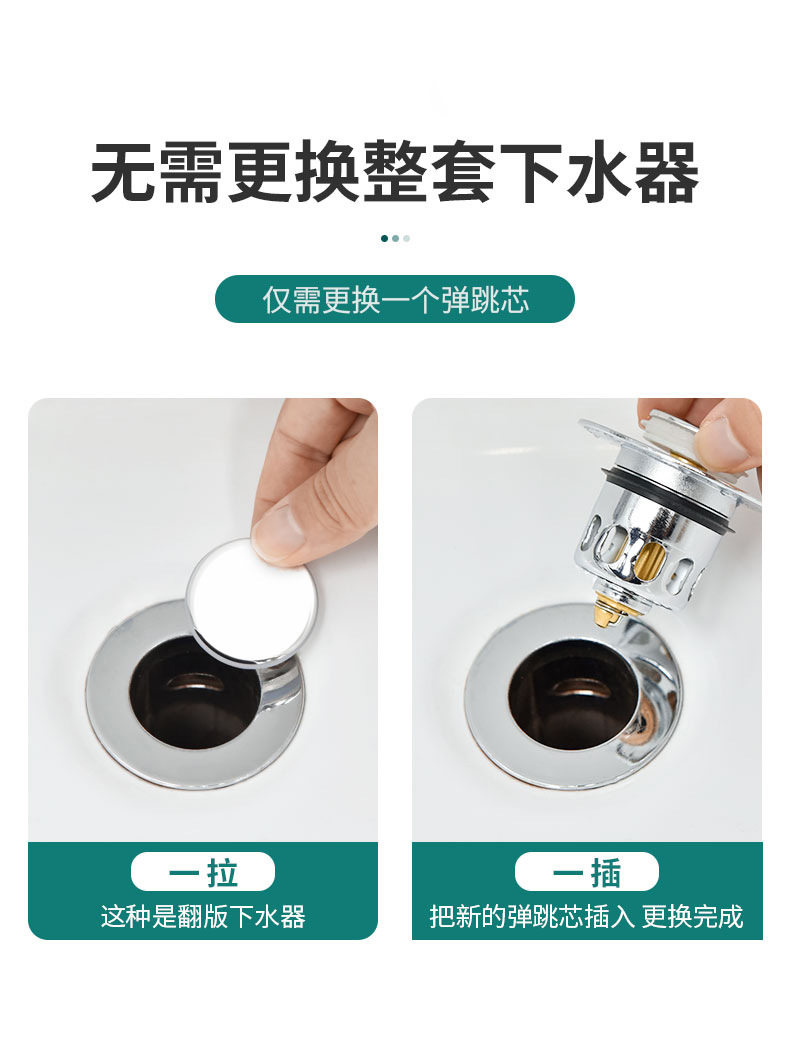 无需更换整套下水器

仅需更换一个弹跳芯

一拉
这种是翻版下水器

一插
把新的弹跳芯插入 更换完成