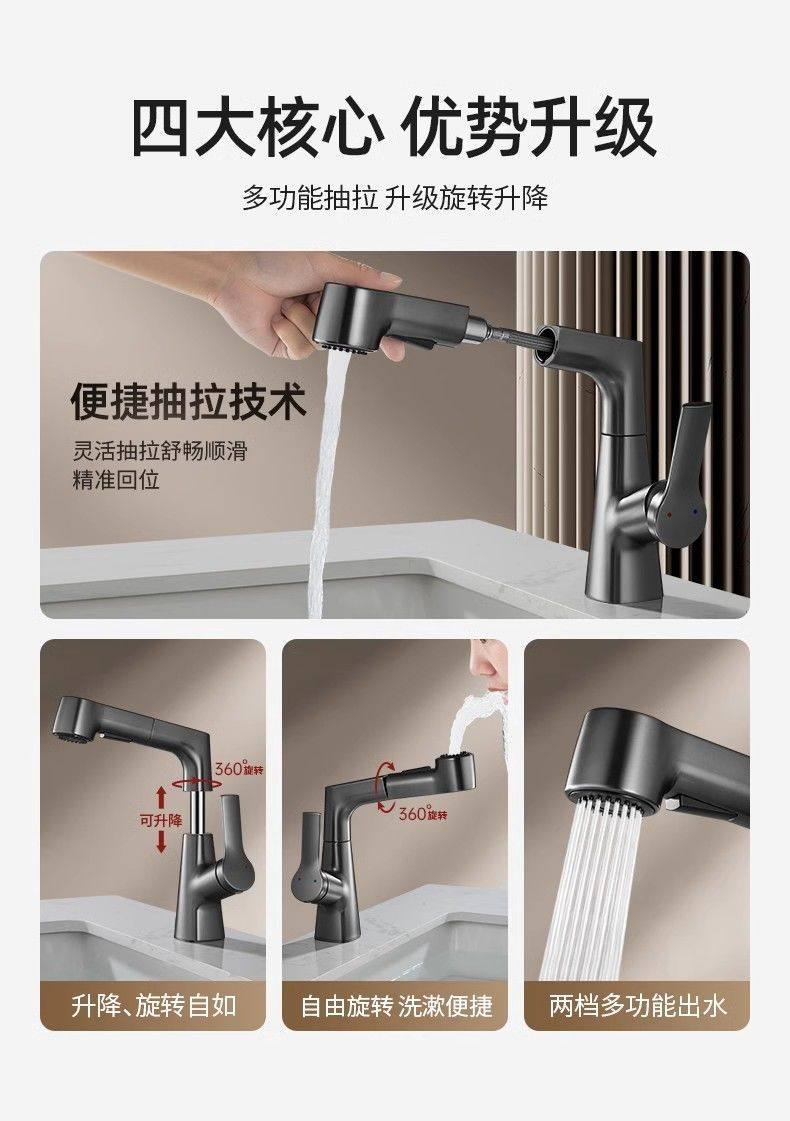 四大核心 优势升级

多功能抽拉 升级旋转升降

便捷抽拉技术

灵活抽拉舒畅顺滑
精准回位

360°旋转

可升降

360°旋转

升降、旋转自如

自由旋转 洗漱便捷

两档多功能出水