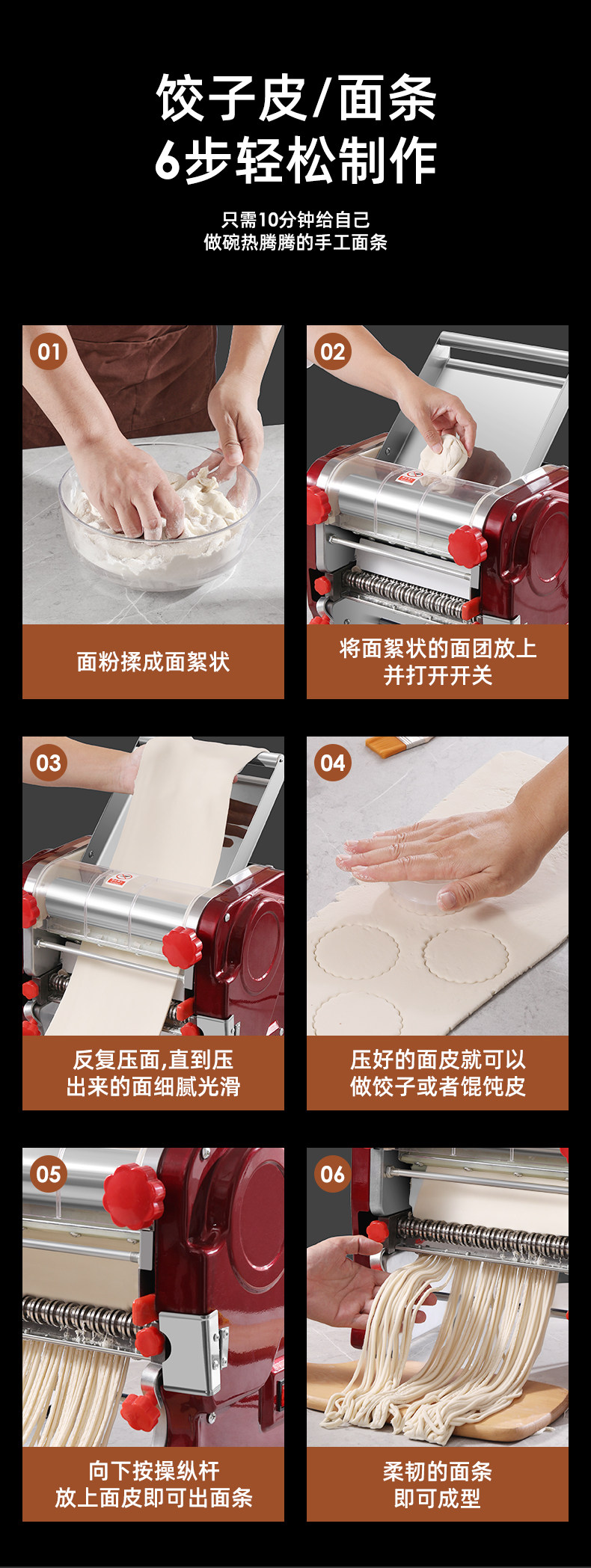 饺子皮/面条
6步轻松制作

只需10分钟给自己
做碗热腾腾的手工面条

01
面粉揉成面絮状

02
将面絮状的面团放上
并打开开关

03
反复压面,直到压
出来的面细腻光滑

04
压好的面皮就可以
做饺子或者馄饨皮

05
向下按操纵杆
放上面皮即可出面条

06
柔韧的面条
即可成型