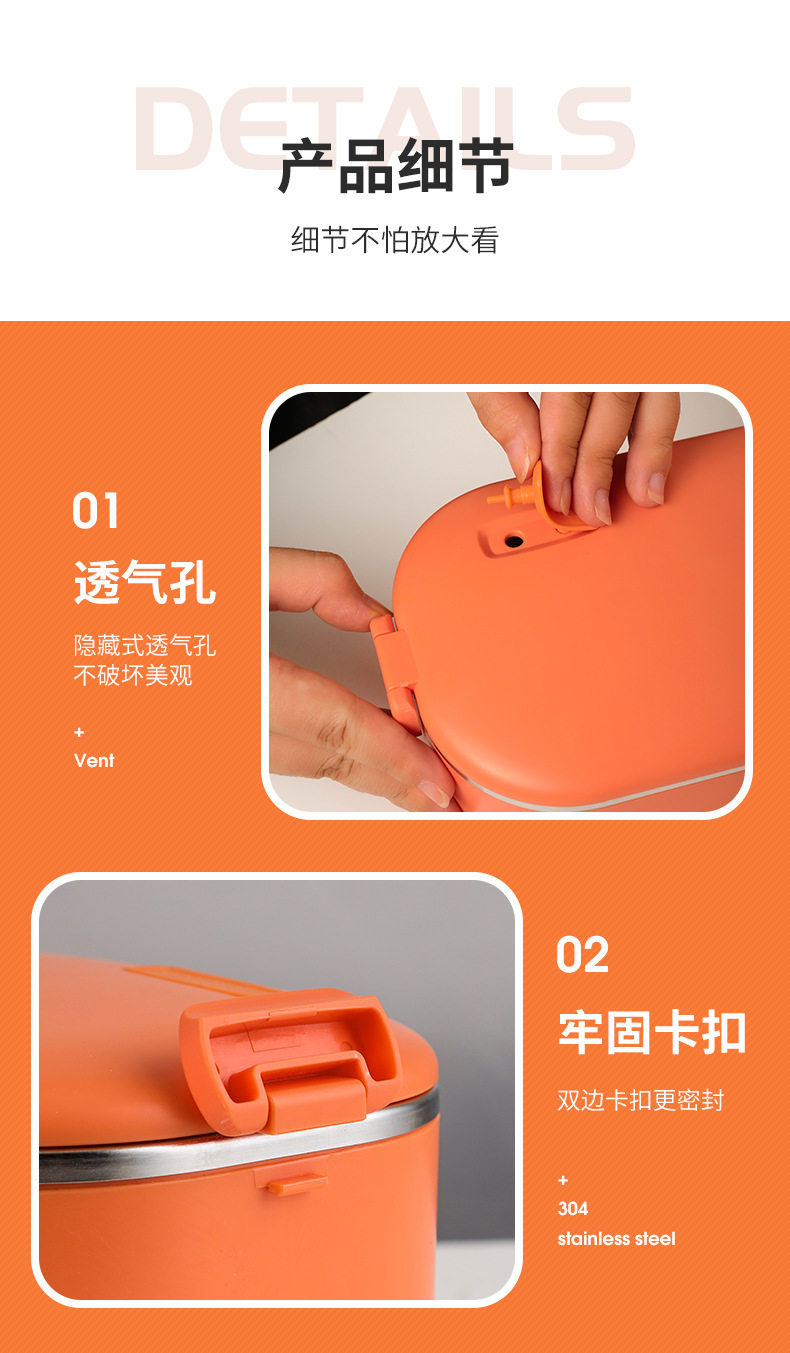 DETAILS
产品细节
细节不怕放大看

01
透气孔
隐藏式透气孔
不破坏美观

+
Vent

02
牢固卡扣
双边卡扣更密封

+
304
stainless steel