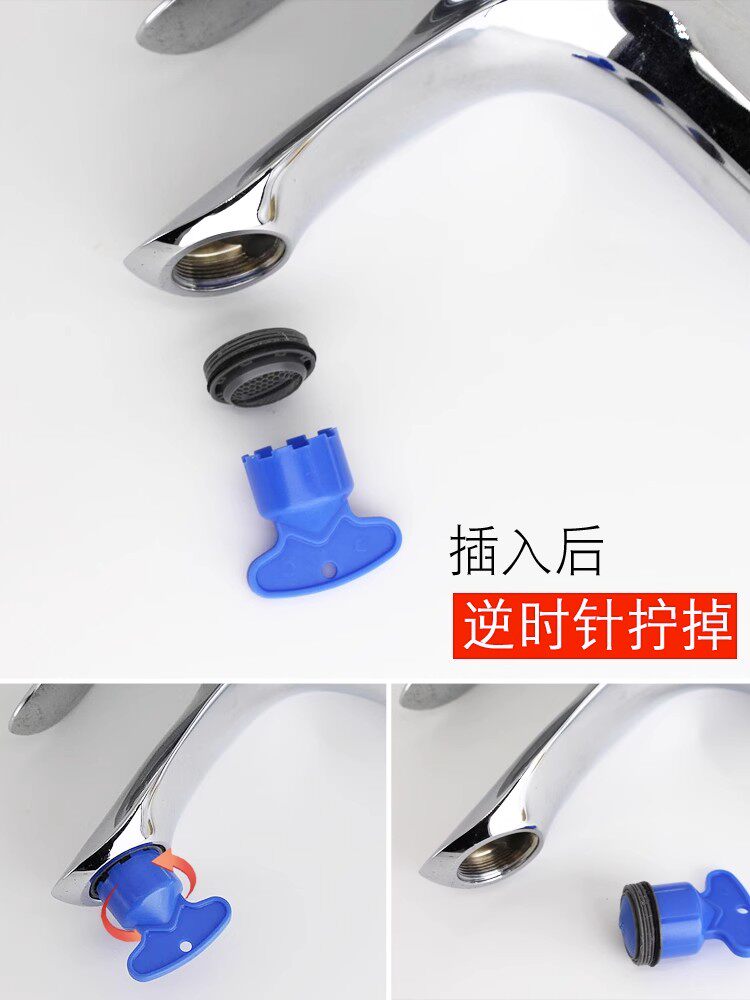 插入后

逆时针拧掉