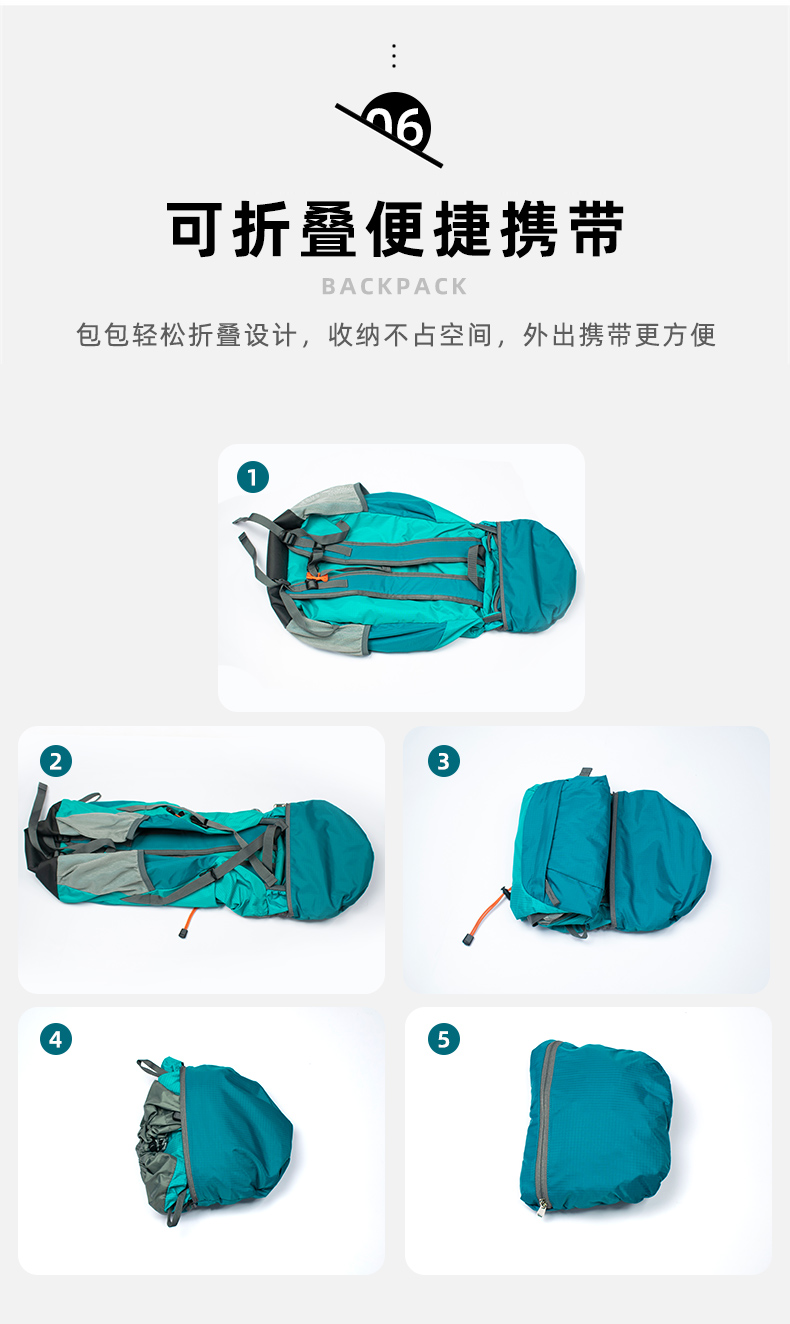 06

可折叠便捷携带

BACKPACK

包包轻松折叠设计，收纳不占空间，外出携带更方便

1

2

3

4

5