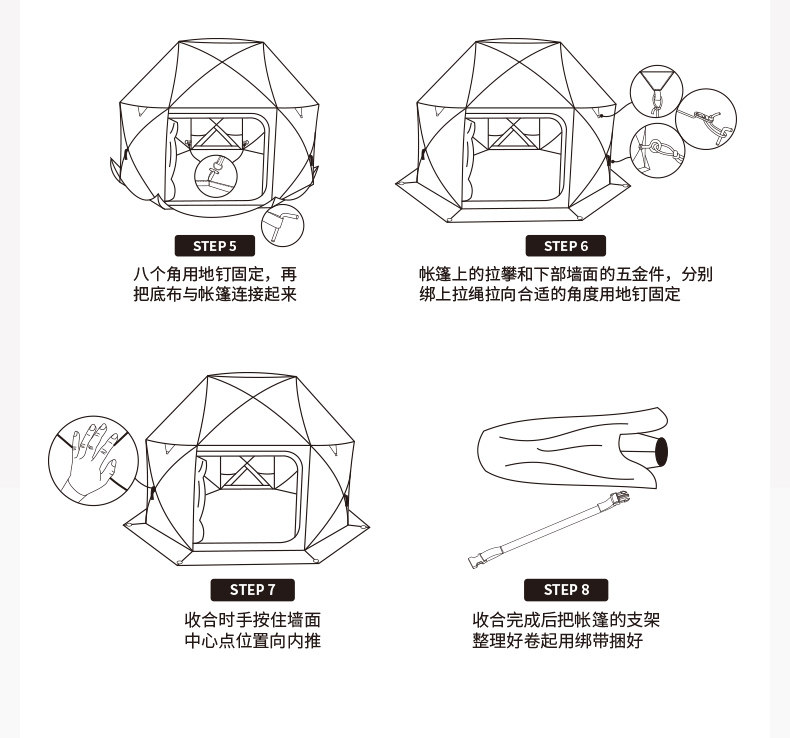 STEP 5

八个角用地钉固定，再把底布与帐篷连接起来

STEP 6

帐篷上的拉攀和下部墙面的五金件，分别绑上拉绳拉向合适的角度用地钉固定

STEP 7

收合时手按住墙面中心点位置向内推

STEP 8

收合完成后把帐篷的支架整理好卷起用绑带捆好