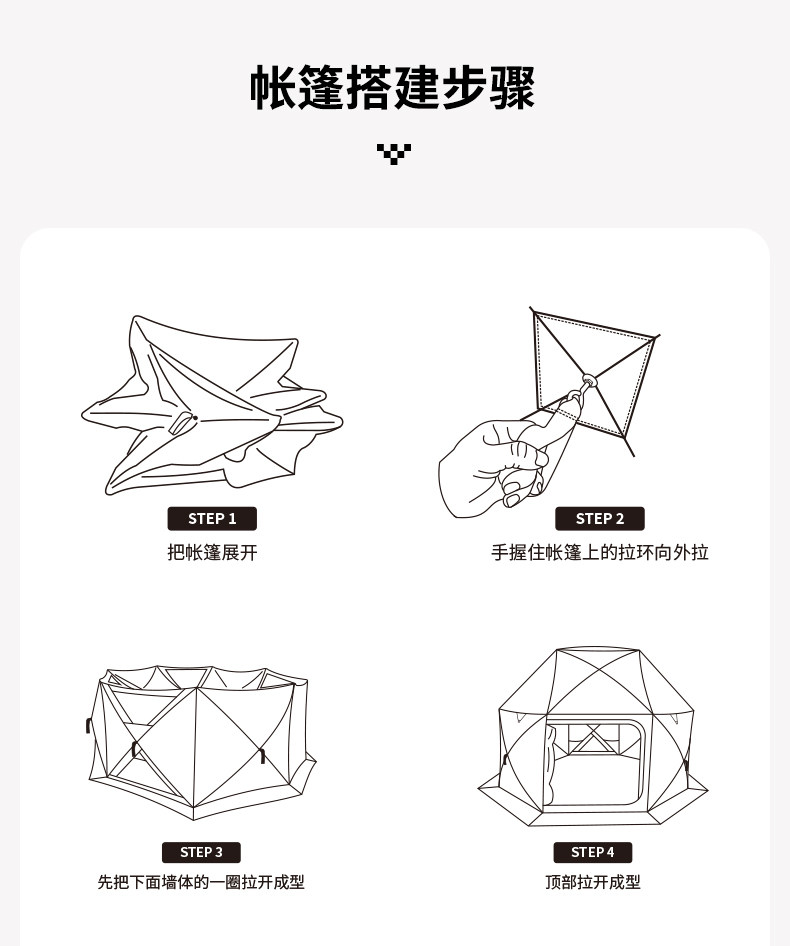 帐篷搭建步骤

STEP 1
把帐篷展开

STEP 2
手握住帐篷上的拉环向外拉

STEP 3
先把下面墙体的一圈拉开成型

STEP 4
顶部拉开成型