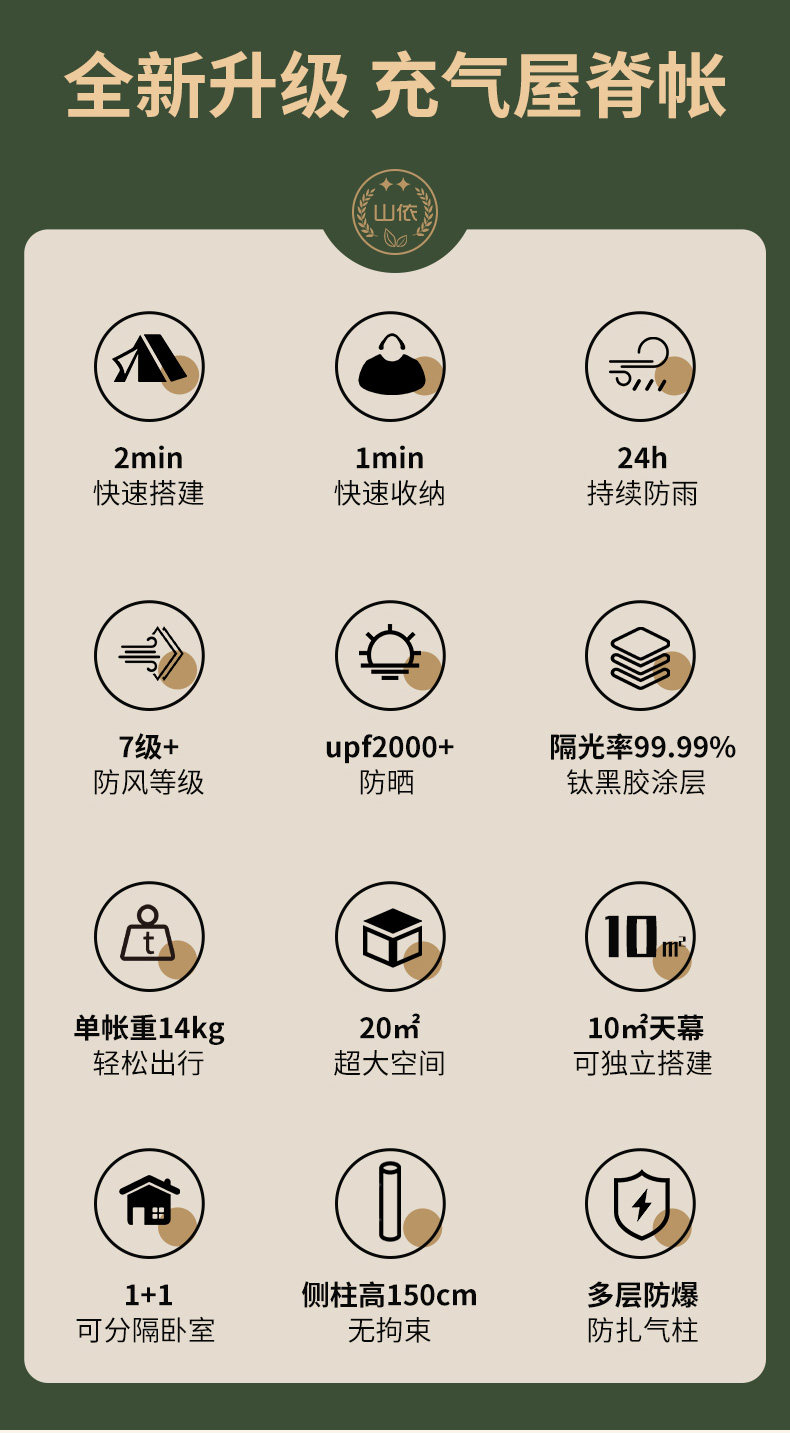 全新升级 充气屋脊帐

山依

2min
快速搭建

1min
快速收纳

24h
持续防雨

7级+
防风等级

upf2000+
防晒

隔光率99.99%
钛黑胶涂层

t

单帐重14kg
轻松出行

20㎡
超大空间

10㎡

10㎡天幕
可独立搭建

1+1
可分隔卧室

侧柱高150cm
无拘束

多层防爆
防扎气柱