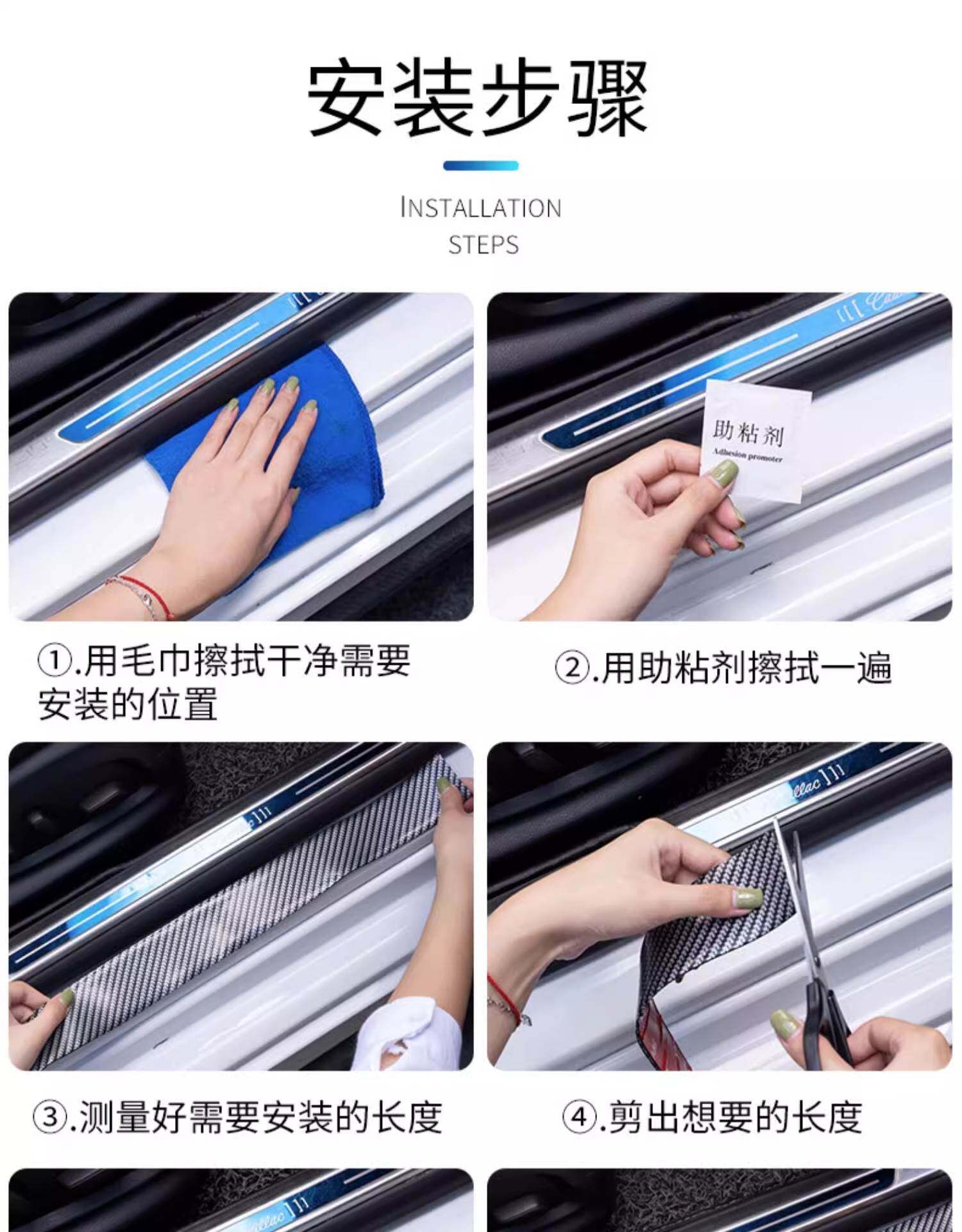 安装步骤

INSTALLATION
STEPS

助粘剂
Adhesion promoter

①.用毛巾擦拭干净需要安装的位置

②.用助粘剂擦拭一遍

③.测量好需要安装的长度

④.剪出想要的长度