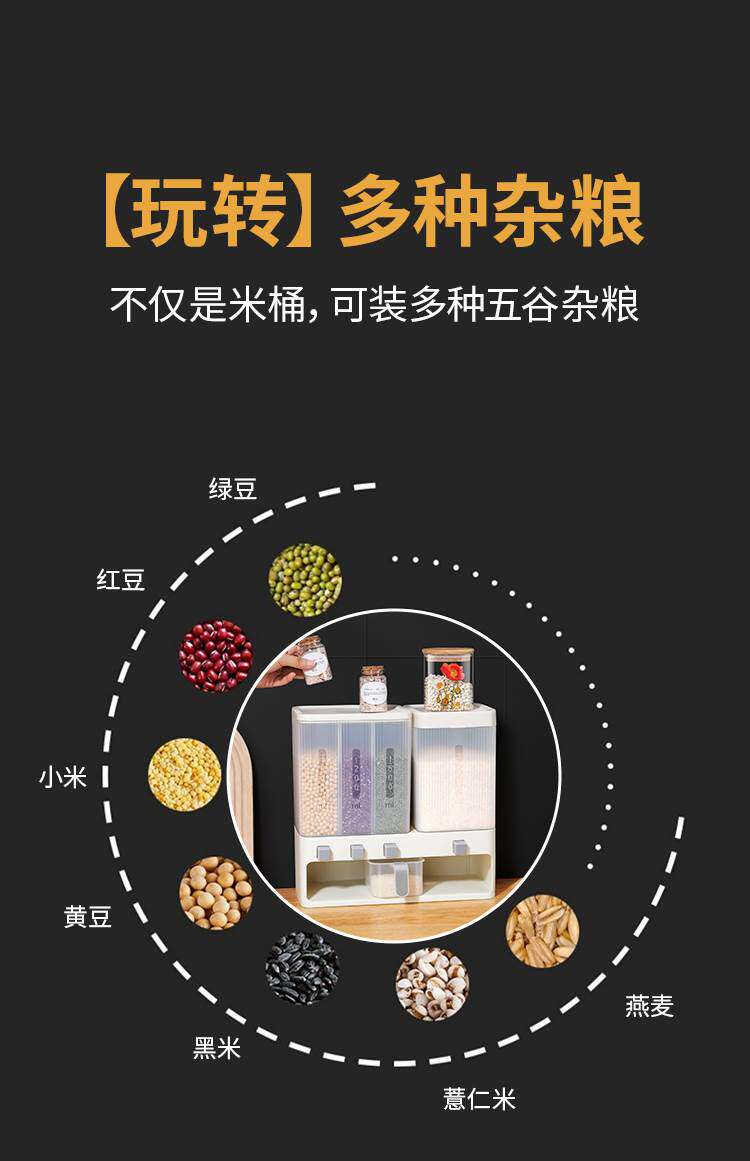 【玩转】多种杂粮

不仅是米桶，可装多种五谷杂粮

绿豆

红豆

小米

黄豆

黑米

薏仁米

燕麦